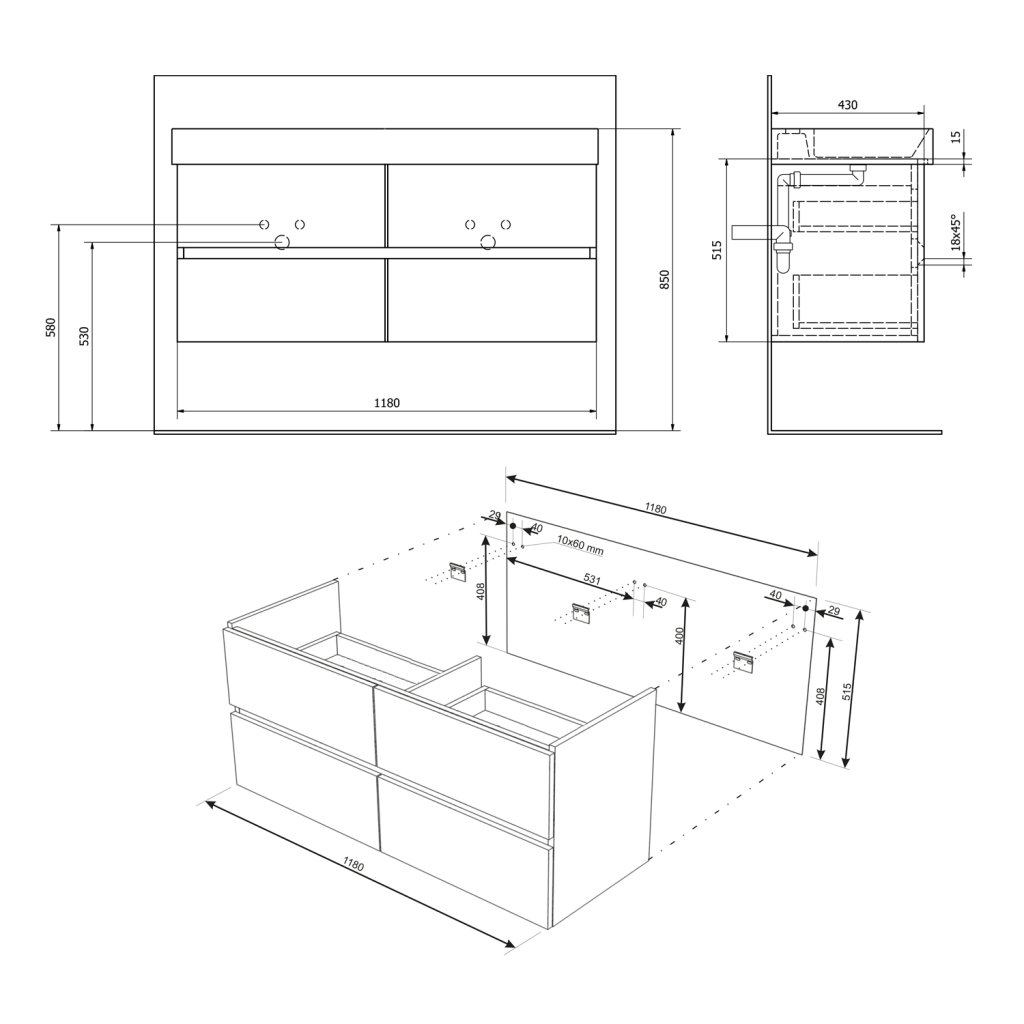 580
530
1180
850
430
15
515
18x45°
1180
29
40
10x60 mm
408
531
40
400
40
29
408
515
1180