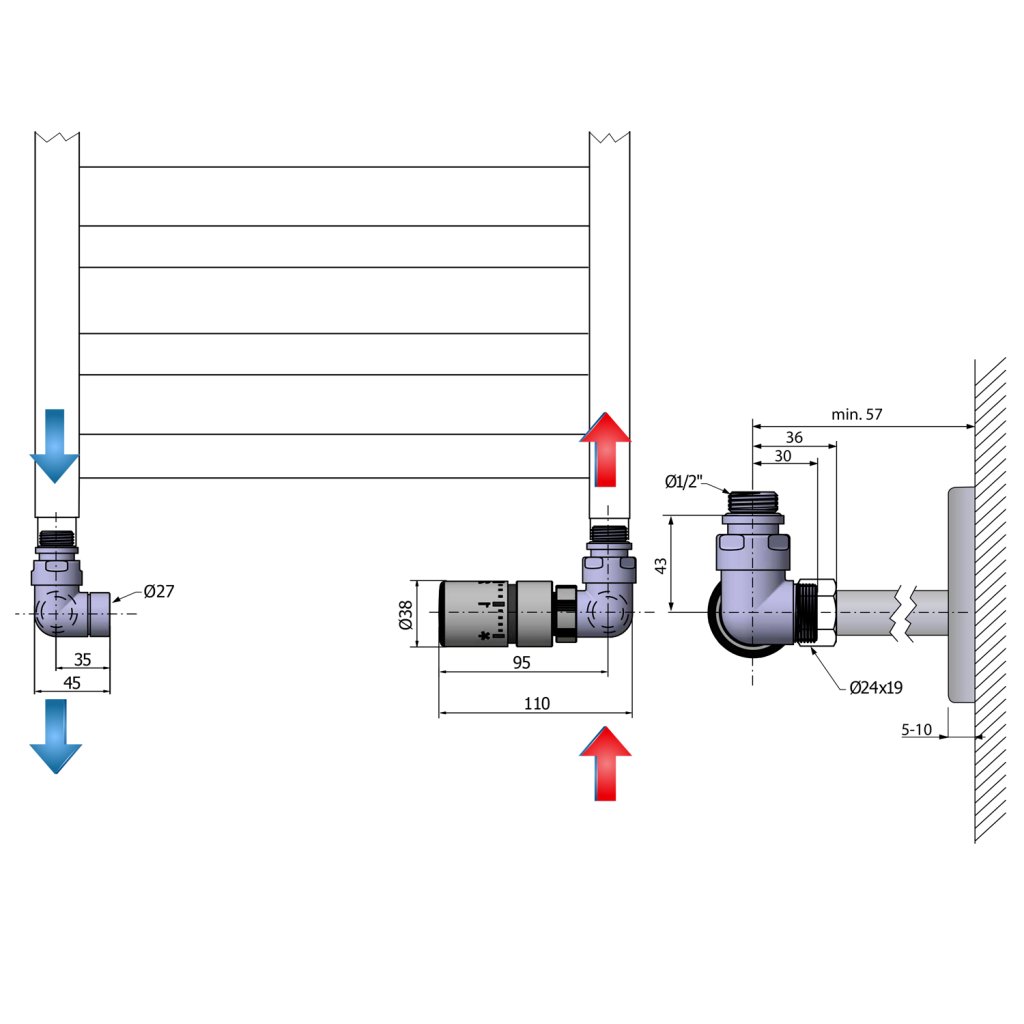 Ø27
35
45
Ø38
95
110
min. 57
36
30
Ø1/2"
43
Ø24x19
5-10