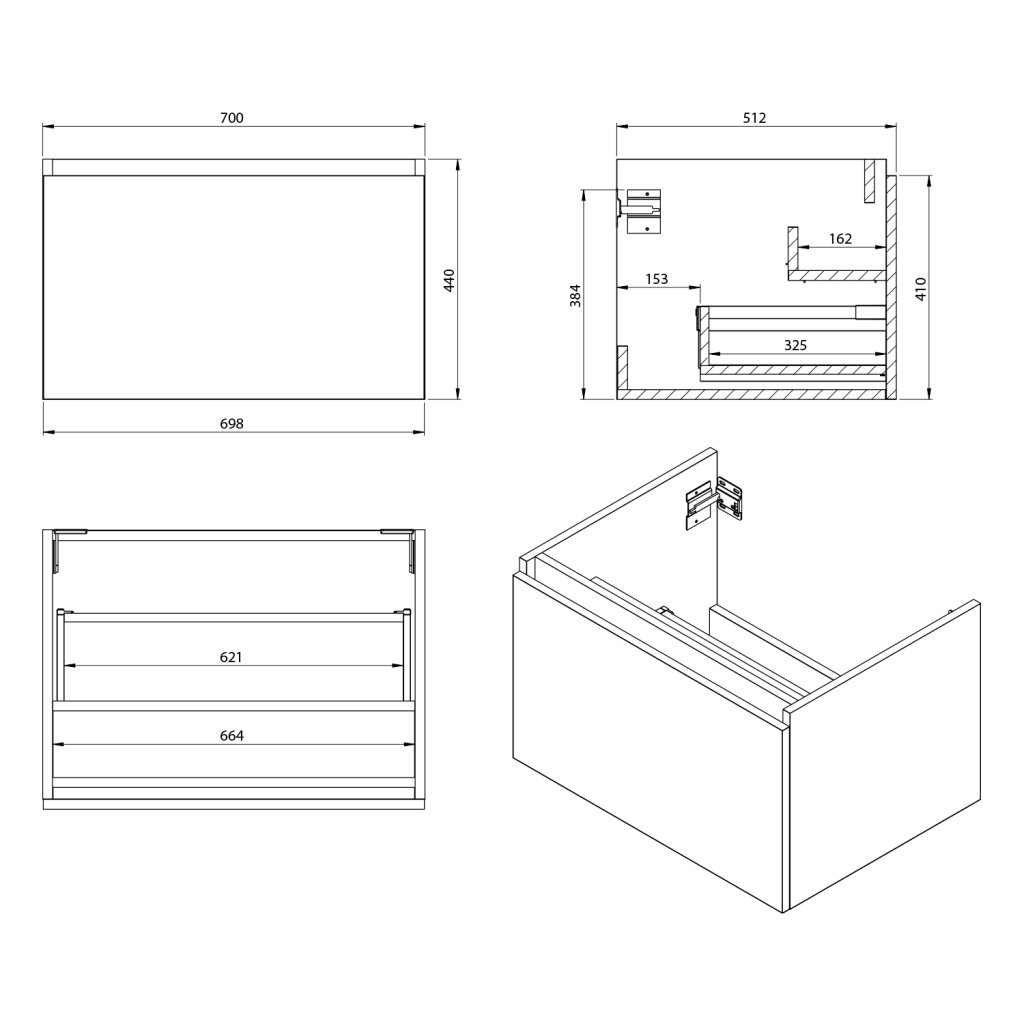 700

440

698

512

162

153

384

410

325

621

664