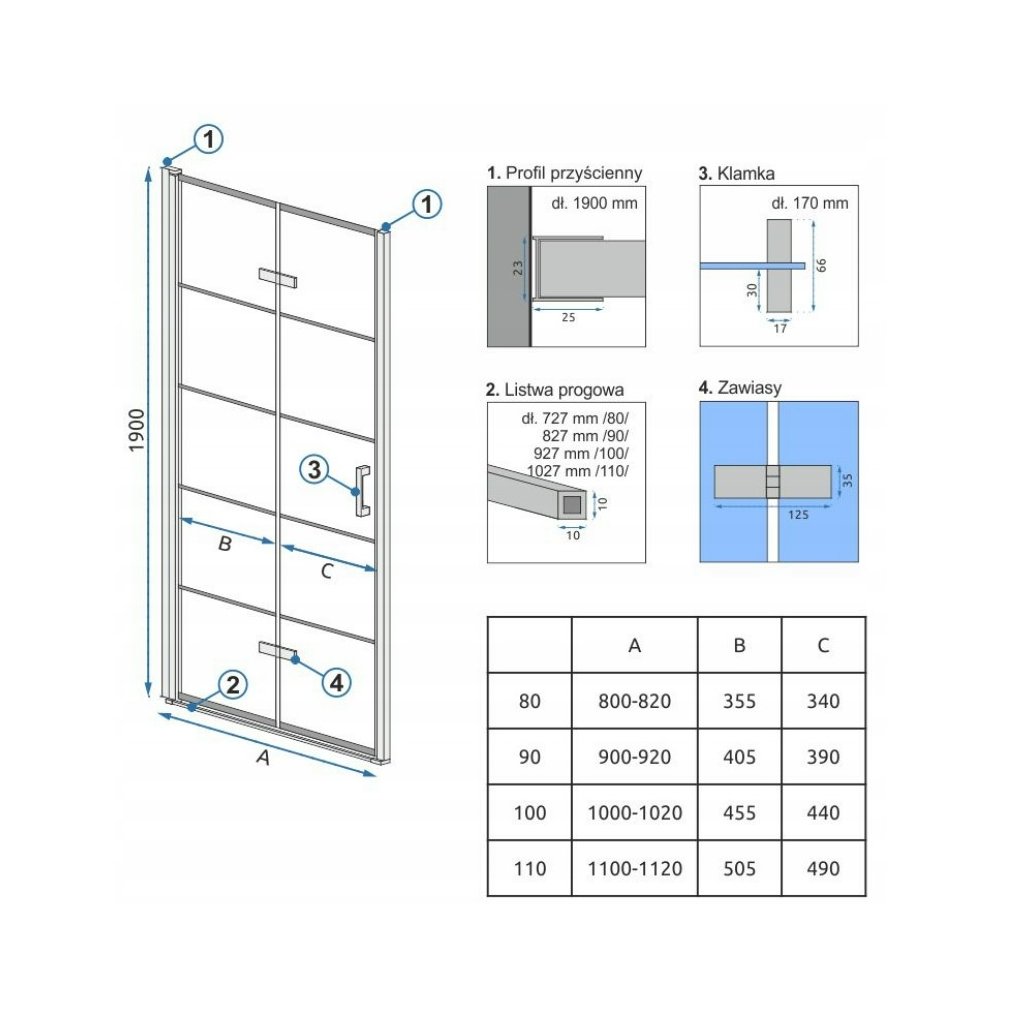 1

1

1900

3

B

C

2

4

A

1. Profil przyścienny

dł. 1900 mm

23

25

3. Klamka

dł. 170 mm

66

30

17

2. Listwa progowa

dł. 727 mm /80/ 827 mm /90/ 927 mm /100/ 1027 mm /110/

10

10

4. Zawiasy

35

125

| | A | B | C |
|---|---|---|---|
| 80 | 800-820 | 355 | 340 |
| 90 | 900-920 | 405 | 390 |
| 100 | 1000-1020 | 455 | 440 |
| 110 | 1100-1120 | 505 | 490 |