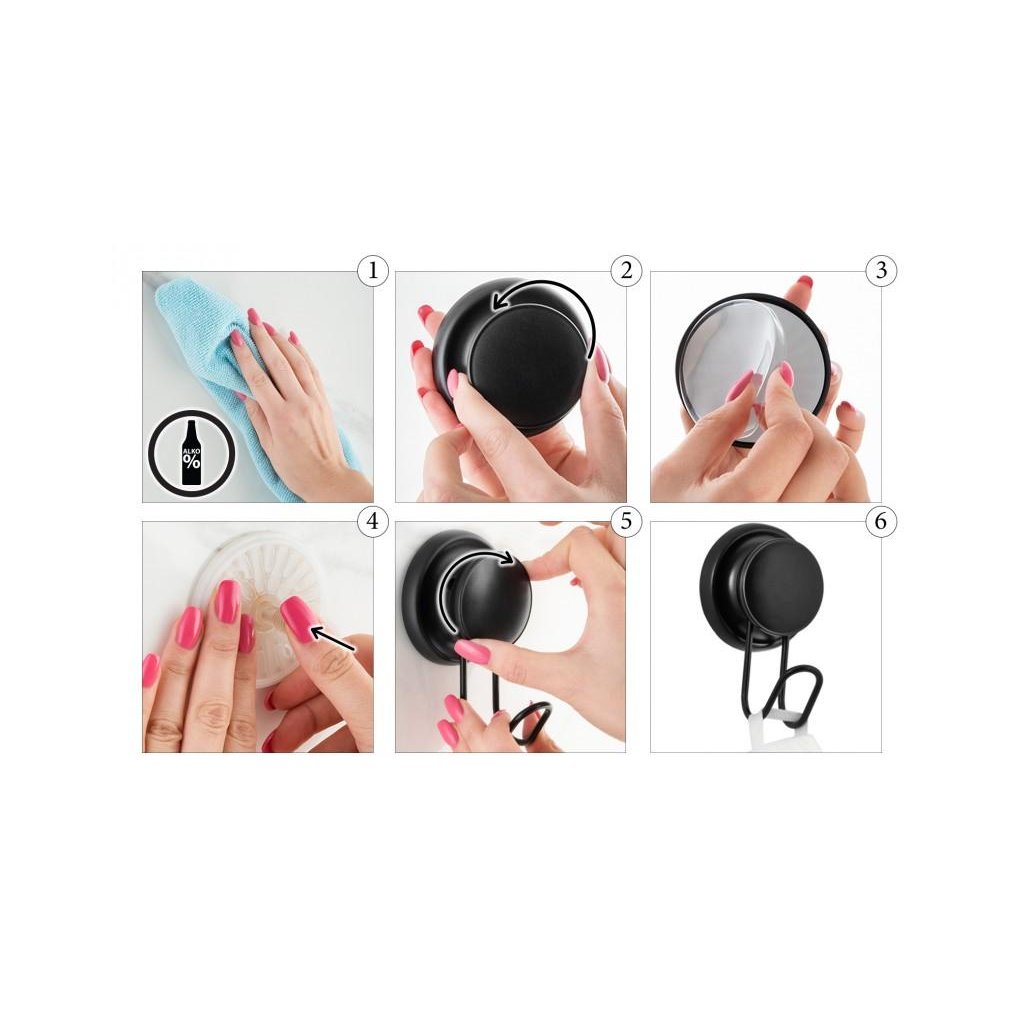 1
ALKO
%
2
3
4
5
6