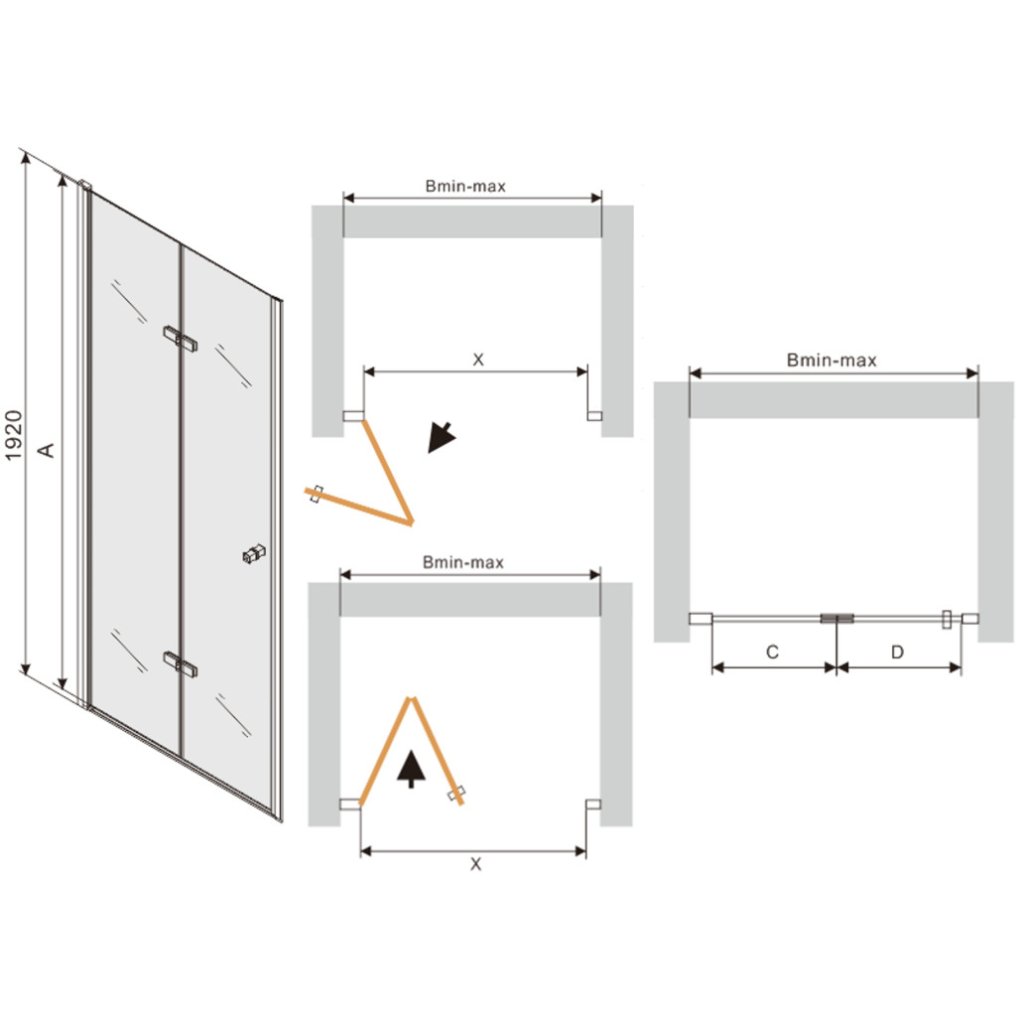 1920
A
Bmin-max
X
Bmin-max
X
Bmin-max
C
D