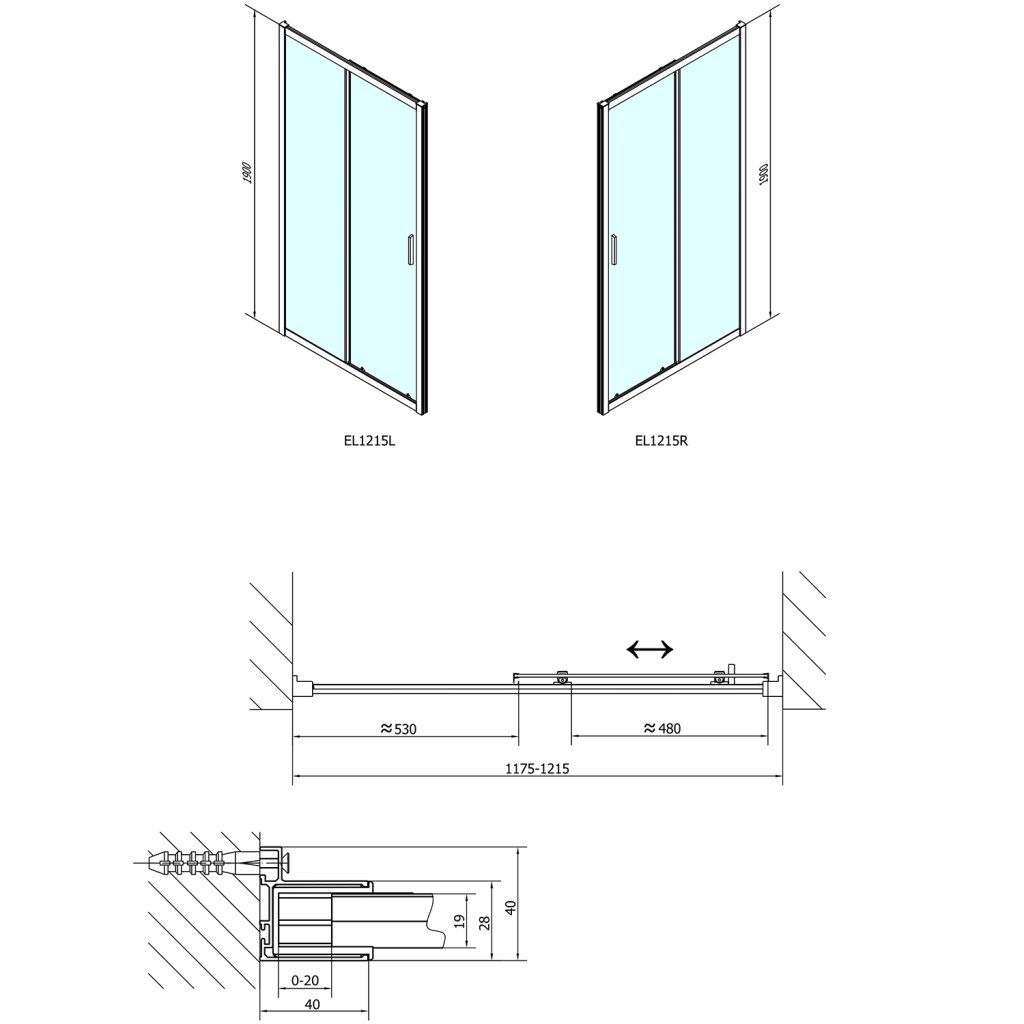 1900

1900

EL1215L

EL1215R

≈530

≈480

1175-1215

19

28

40

0-20

40