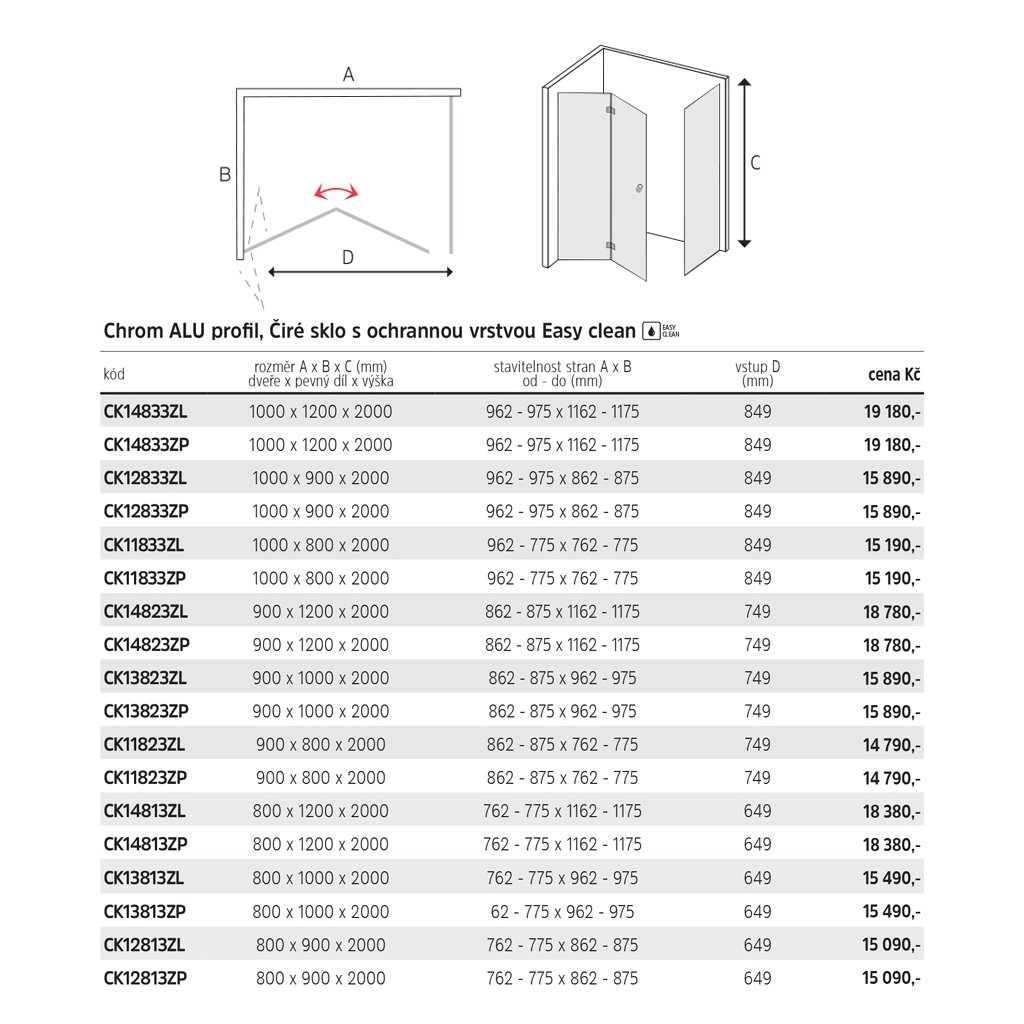 A

B

D

C

Chrom ALU profil, Čiré sklo s ochrannou vrstvou Easy clean EASY CLEAN

| kód | rozměr A x B x C (mm) dveře x pevný díl x výška | stavitelnost stran A x B od - do (mm) | vstup D (mm) | cena Kč |
|---|---|---|---|---|
| CK14833ZL | 1000 x 1200 x 2000 | 962 - 975 x 1162 - 1175 | 849 | 19 180,- |
| CK14833ZP | 1000 x 1200 x 2000 | 962 - 975 x 1162 - 1175 | 849 | 19 180,- |
| CK12833ZL | 1000 x 900 x 2000 | 962 - 975 x 862 - 875 | 849 | 15 890,- |
| CK12833ZP | 1000 x 900 x 2000 | 962 - 975 x 862 - 875 | 849 | 15 890,- |
| CK11833ZL | 1000 x 800 x 2000 | 962 - 775 x 762 - 775 | 849 | 15 190,- |
| CK11833ZP | 1000 x 800 x 2000 | 962 - 775 x 762 - 775 | 849 | 15 190,- |
| CK14823ZL | 900 x 1200 x 2000 | 862 - 875 x 1162 - 1175 | 749 | 18 780,- |
| CK14823ZP | 900 x 1200 x 2000 | 862 - 875 x 1162 - 1175 | 749 | 18 780,- |
| CK13823ZL | 900 x 1000 x 2000 | 862 - 875 x 962 - 975 | 749 | 15 890,- |
| CK13823ZP | 900 x 1000 x 2000 | 862 - 875 x 962 - 975 | 749 | 15 890,- |
| CK11823ZL | 900 x 800 x 2000 | 862 - 875 x 762 - 775 | 749 | 14 790,- |
| CK11823ZP | 900 x 800 x 2000 | 862 - 875 x 762 - 775 | 749 | 14 790,- |
| CK14813ZL | 800 x 1200 x 2000 | 762 - 775 x 1162 - 1175 | 649 | 18 380,- |
| CK14813ZP | 800 x 1200 x 2000 | 762 - 775 x 1162 - 1175 | 649 | 18 380,- |
| CK13813ZL | 800 x 1000 x 2000 | 762 - 775 x 962 - 975 | 649 | 15 490,- |
| CK13813ZP | 800 x 1000 x 2000 | 62 - 775 x 962 - 975 | 649 | 15 490,- |
| CK12813ZL | 800 x 900 x 2000 | 762 - 775 x 862 - 875 | 649 | 15 090,- |
| CK12813ZP | 800 x 900 x 2000 | 762 - 775 x 862 - 875 | 649 | 15 090,- |