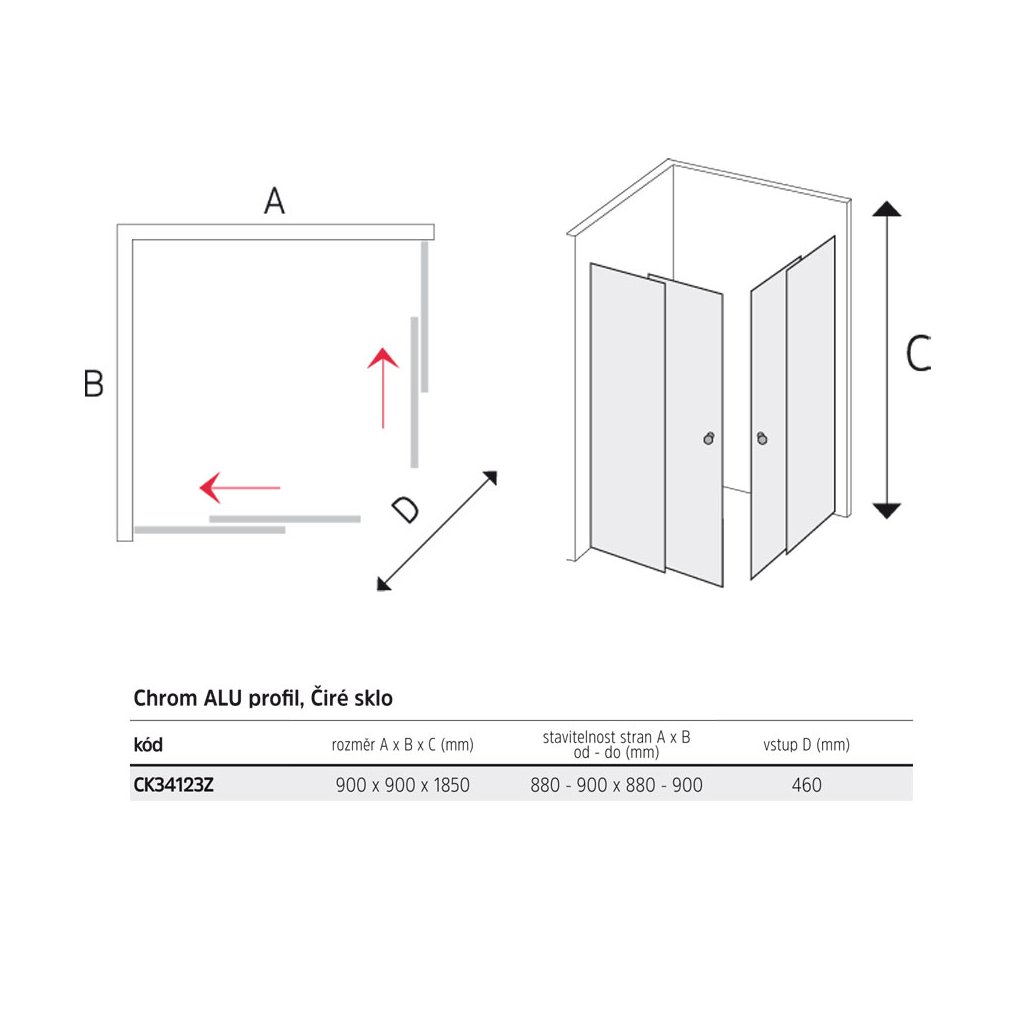 A

B

D

C

Chrom ALU profil, Čiré sklo

| kód | rozměr A x B x C (mm) | stavitelnost stran A x B od - do (mm) | vstup D (mm) |
|---|---|---|---|
| CK34123Z | 900 x 900 x 1850 | 880 - 900 x 880 - 900 | 460 |