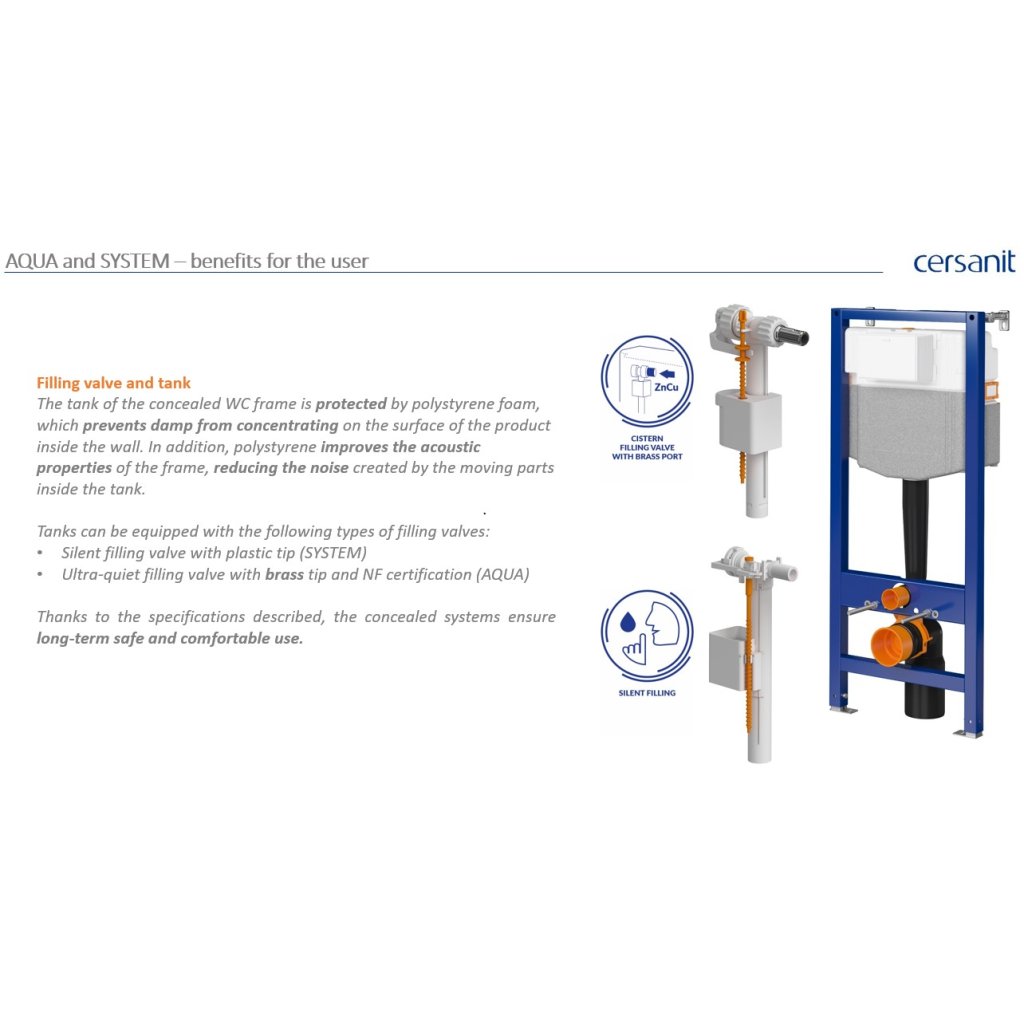 AQUA and SYSTEM – benefits for the user

cersanit

Filling valve and tank
The tank of the concealed WC frame is protected by polystyrene foam, which prevents damp from concentrating on the surface of the product inside the wall. In addition, polystyrene improves the acoustic properties of the frame, reducing the noise created by the moving parts inside the tank.

Tanks can be equipped with the following types of filling valves:
• Silent filling valve with plastic tip (SYSTEM)
• Ultra-quiet filling valve with brass tip and NF certification (AQUA)

Thanks to the specifications described, the concealed systems ensure long-term safe and comfortable use.

ZnCu

CISTERN FILLING VALVE WITH BRASS PORT

SILENT FILLING