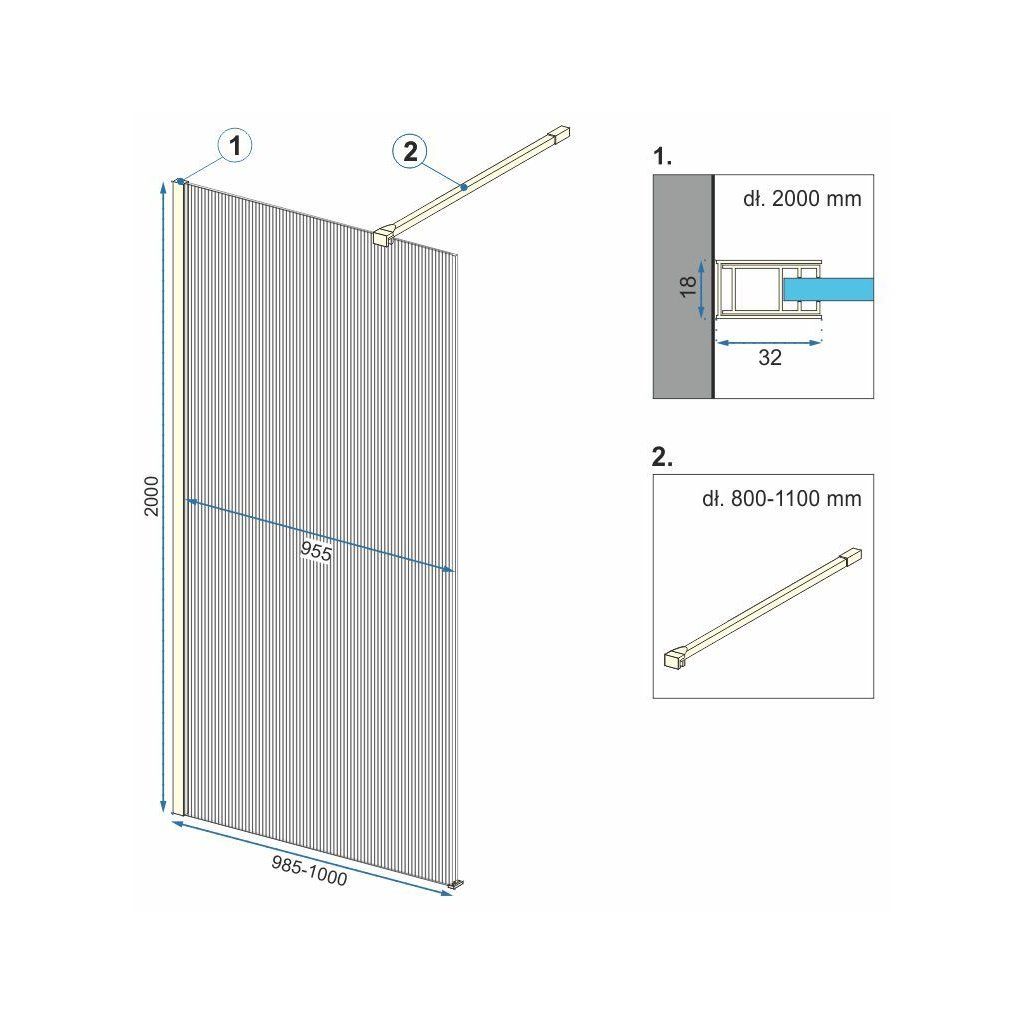 1
2
2000
955
985-1000

1.
dł. 2000 mm
18
32

2.
dł. 800-1100 mm