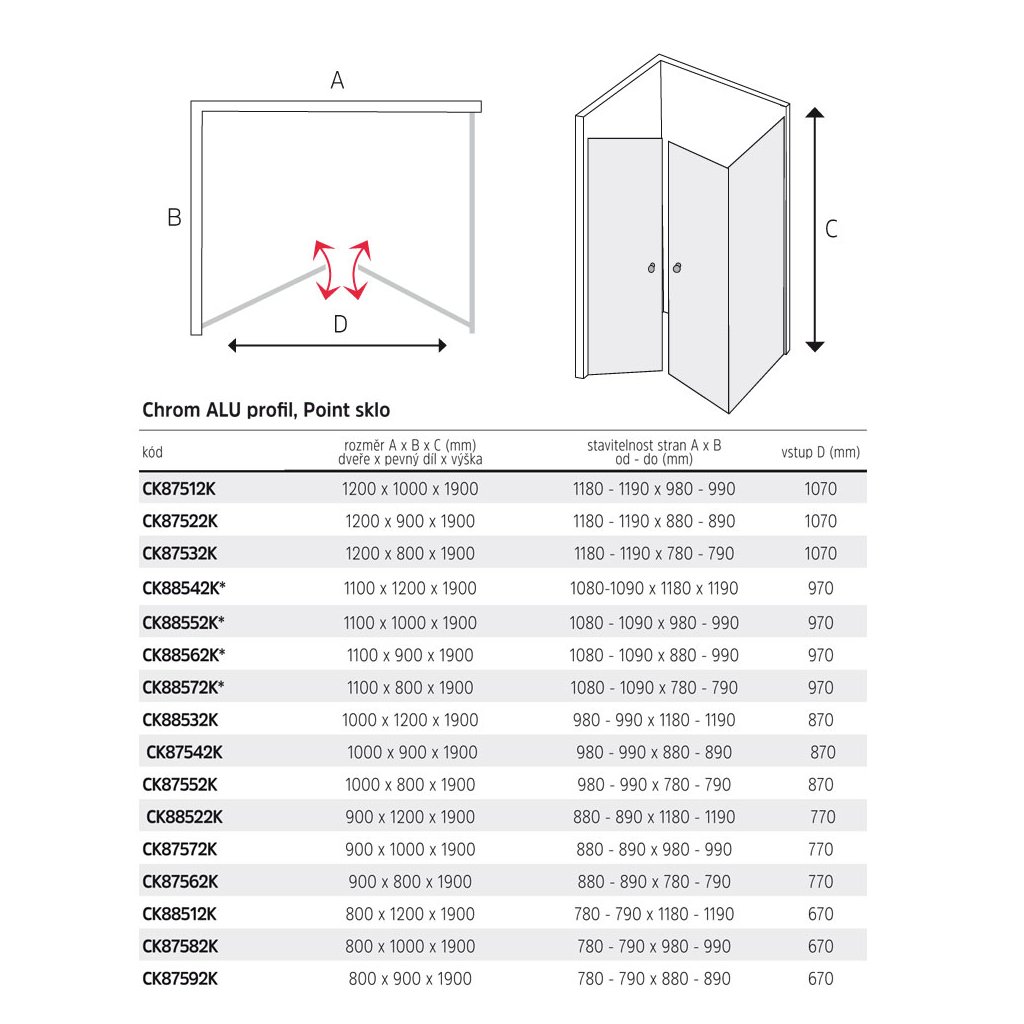 A

B

D

C

Chrom ALU profil, Point sklo

| kód | rozměr A x B x C (mm) dveře x pevný díl x výška | stavitelnost stran A x B od - do (mm) | vstup D (mm) |
|---|---|---|---|
| CK87512K | 1200 x 1000 x 1900 | 1180 - 1190 x 980 - 990 | 1070 |
| CK87522K | 1200 x 900 x 1900 | 1180 - 1190 x 880 - 890 | 1070 |
| CK87532K | 1200 x 800 x 1900 | 1180 - 1190 x 780 - 790 | 1070 |
| CK88542K* | 1100 x 1200 x 1900 | 1080-1090 x 1180 x 1190 | 970 |
| CK88552K* | 1100 x 1000 x 1900 | 1080 - 1090 x 980 - 990 | 970 |
| CK88562K* | 1100 x 900 x 1900 | 1080 - 1090 x 880 - 990 | 970 |
| CK88572K* | 1100 x 800 x 1900 | 1080 - 1090 x 780 - 790 | 970 |
| CK88532K | 1000 x 1200 x 1900 | 980 - 990 x 1180 - 1190 | 870 |
| CK87542K | 1000 x 900 x 1900 | 980 - 990 x 880 - 890 | 870 |
| CK87552K | 1000 x 800 x 1900 | 980 - 990 x 780 - 790 | 870 |
| CK88522K | 900 x 1200 x 1900 | 880 - 890 x 1180 - 1190 | 770 |
| CK87572K | 900 x 1000 x 1900 | 880 - 890 x 980 - 990 | 770 |
| CK87562K | 900 x 800 x 1900 | 880 - 890 x 780 - 790 | 770 |
| CK88512K | 800 x 1200 x 1900 | 780 - 790 x 1180 - 1190 | 670 |
| CK87582K | 800 x 1000 x 1900 | 780 - 790 x 980 - 990 | 670 |
| CK87592K | 800 x 900 x 1900 | 780 - 790 x 880 - 890 | 670 |