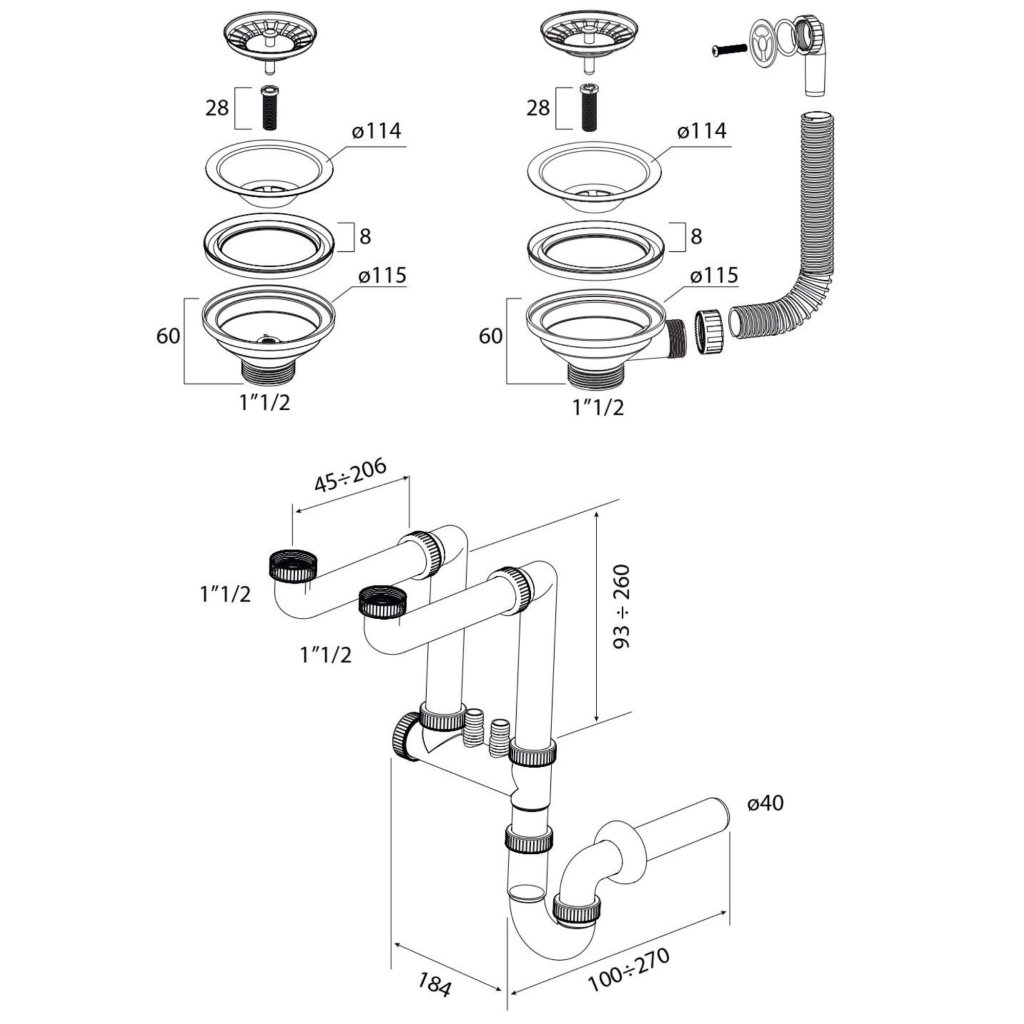 28
ø114
8
ø115
60
1"1/2

28
ø114
8
ø115
60
1"1/2

45÷206
1"1/2
1"1/2
93 ÷ 260
ø40
184
100÷270