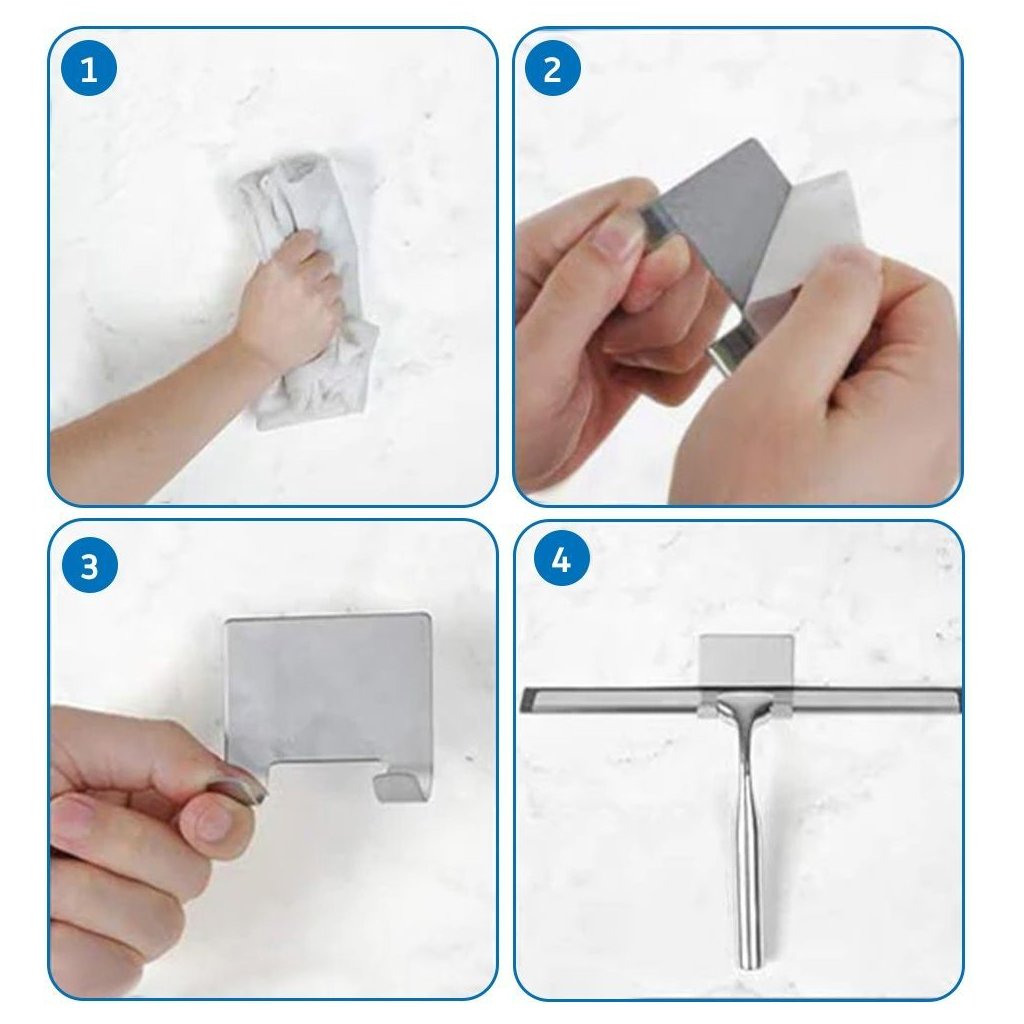 1

2

3

4