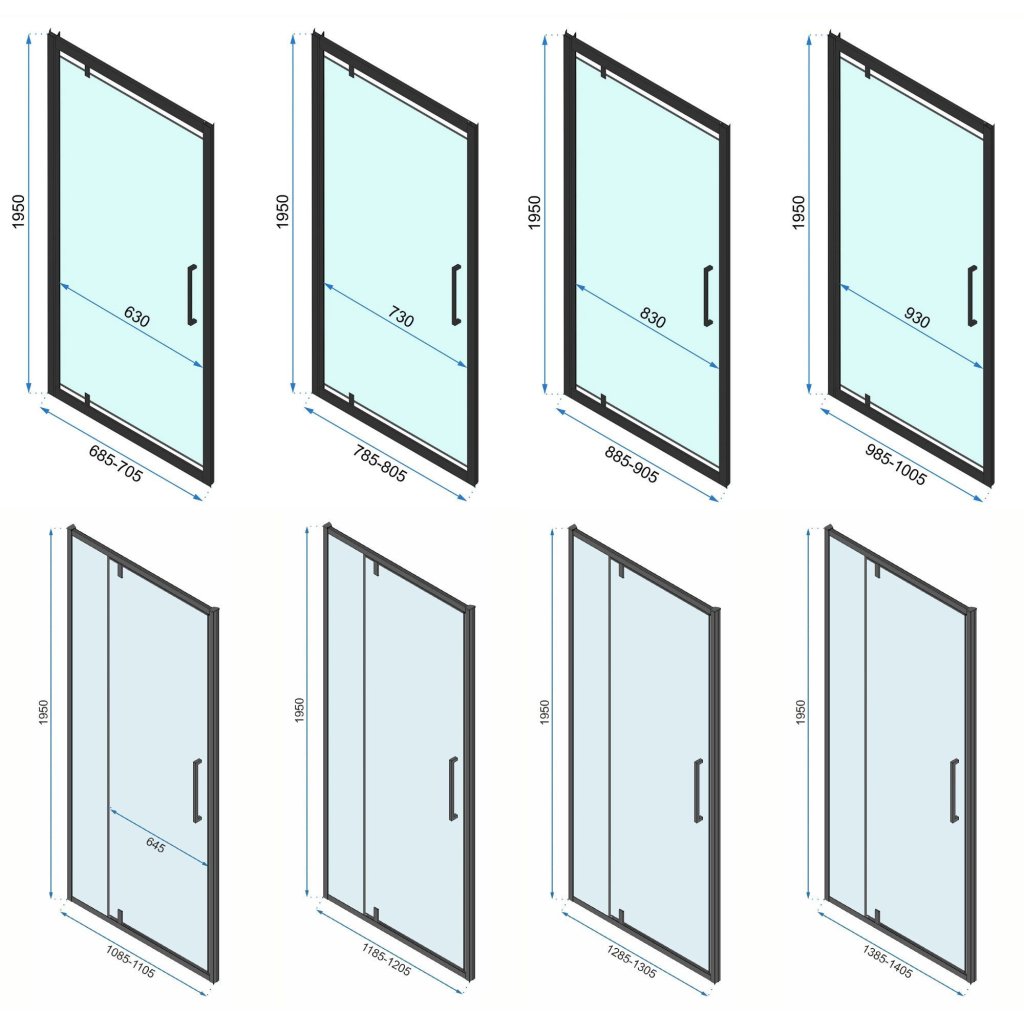 1950
630
685-705

1950
730
785-805

1950
830
885-905

1950
930
985-1005

1950
645
1085-1105

1950
1185-1205

1950
1285-1305

1950
1385-1405