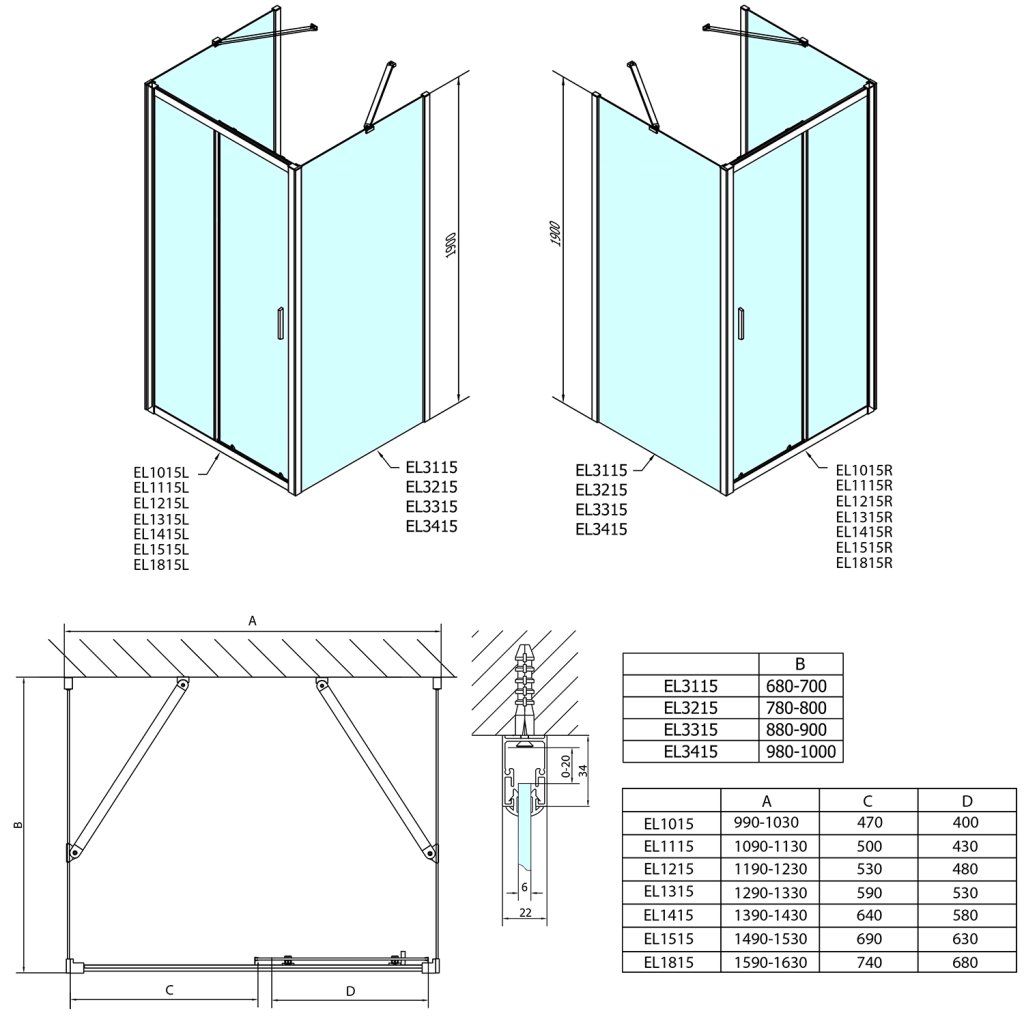 1900

1900

EL1015L
EL1115L
EL1215L
EL1315L
EL1415L
EL1515L
EL1815L

EL3115
EL3215
EL3315
EL3415

EL3115
EL3215
EL3315
EL3415

EL1015R
EL1115R
EL1215R
EL1315R
EL1415R
EL1515R
EL1815R

A

B

C

D

0-20

34

6

22

| | B |
|---|---|
| EL3115 | 680-700 |
| EL3215 | 780-800 |
| EL3315 | 880-900 |
| EL3415 | 980-1000 |

| | A | C | D |
|---|---|---|---|
| EL1015 | 990-1030 | 470 | 400 |
| EL1115 | 1090-1130 | 500 | 430 |
| EL1215 | 1190-1230 | 530 | 480 |
| EL1315 | 1290-1330 | 590 | 530 |
| EL1415 | 1390-1430 | 640 | 580 |
| EL1515 | 1490-1530 | 690 | 630 |
| EL1815 | 1590-1630 | 740 | 680 |