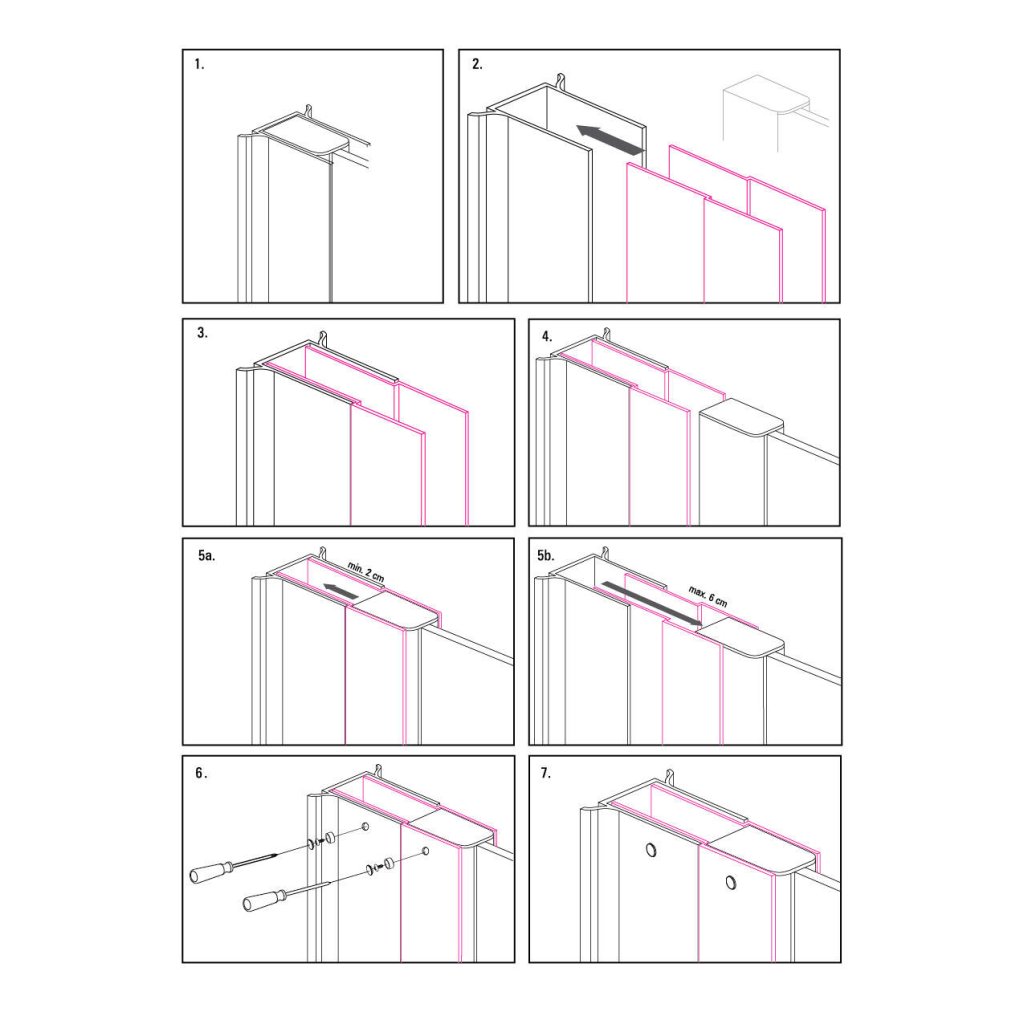 1.

2.

3.

4.

5a.

min. 2 cm

5b.

max. 6 cm

6.

7.