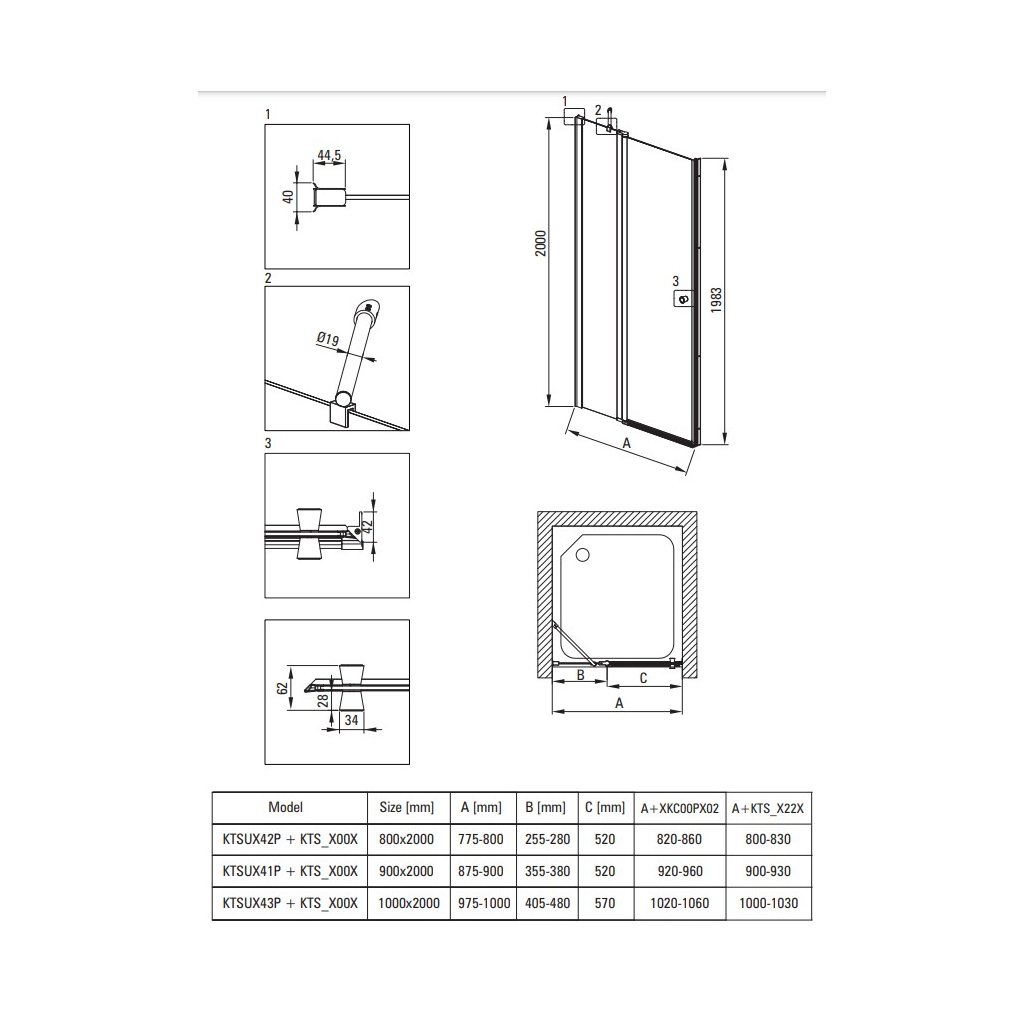 1

44,5

40

2

Ø19

3

42

62

28

34

1

2

2000

3

1983

A

B

C

A

| Model | Size [mm] | A [mm] | B [mm] | C [mm] | A+XKC00PX02 | A+KTS_X22X |
|---|---|---|---|---|---|---|
| KTSUX42P + KTS_X00X | 800x2000 | 775-800 | 255-280 | 520 | 820-860 | 800-830 |
| KTSUX41P + KTS_X00X | 900x2000 | 875-900 | 355-380 | 520 | 920-960 | 900-930 |
| KTSUX43P + KTS_X00X | 1000x2000 | 975-1000 | 405-480 | 570 | 1020-1060 | 1000-1030 |