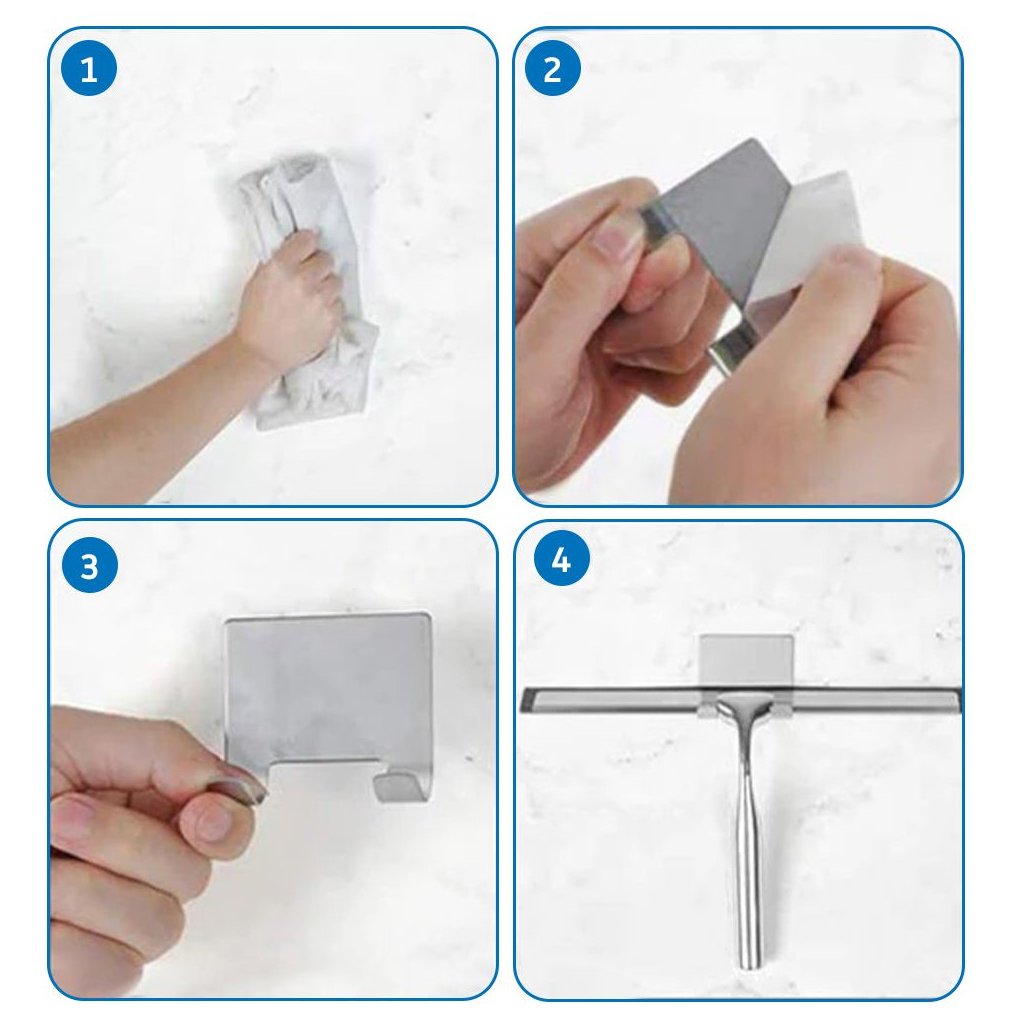 1

2

3

4