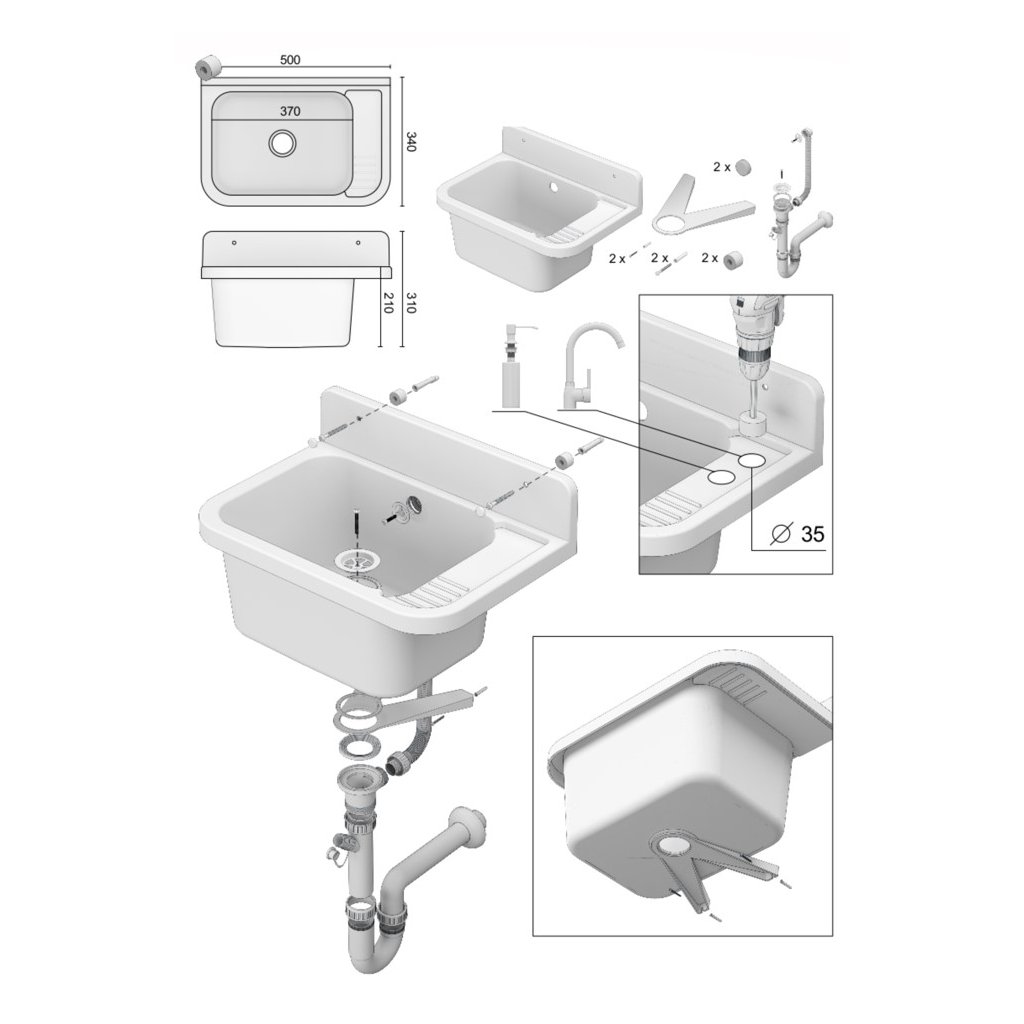 500

370

340

210

310

2 x

2 x

2 x

2 x

$\varnothing$ 35