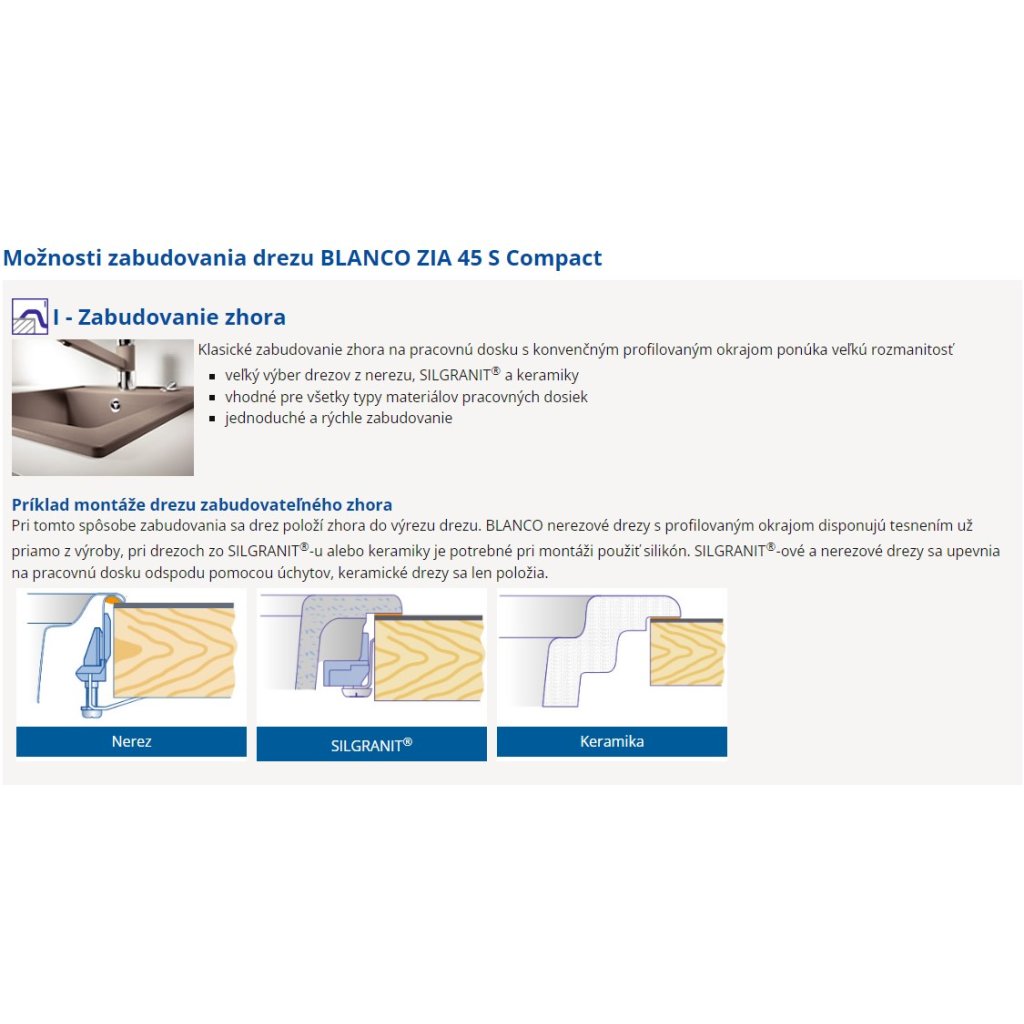 Možnosti zabudovania drezu BLANCO ZIA 45 S Compact

I - Zabudovanie zhora

Klasické zabudovanie zhora na pracovnú dosku s konvenčným profilovaným okrajom ponúka veľkú rozmanitosť

- veľký výber drezov z nerezu, SILGRANIT® a keramiky
- vhodné pre všetky typy materiálov pracovných dosiek
- jednoduché a rýchle zabudovanie

Príklad montáže drezu zabudovateľného zhora

Pri tomto spôsobe zabudovania sa drez položí zhora do výrezu drezu. BLANCO nerezové drezy s profilovaným okrajom disponujú tesnením už priamo z výroby, pri drezoch zo SILGRANIT®-u alebo keramiky je potrebné pri montáži použiť silikón. SILGRANIT®-ové a nerezové drezy sa upevnia na pracovnú dosku odspodu pomocou úchytov, keramické drezy sa len položia.

Nerez

SILGRANIT®

Keramika