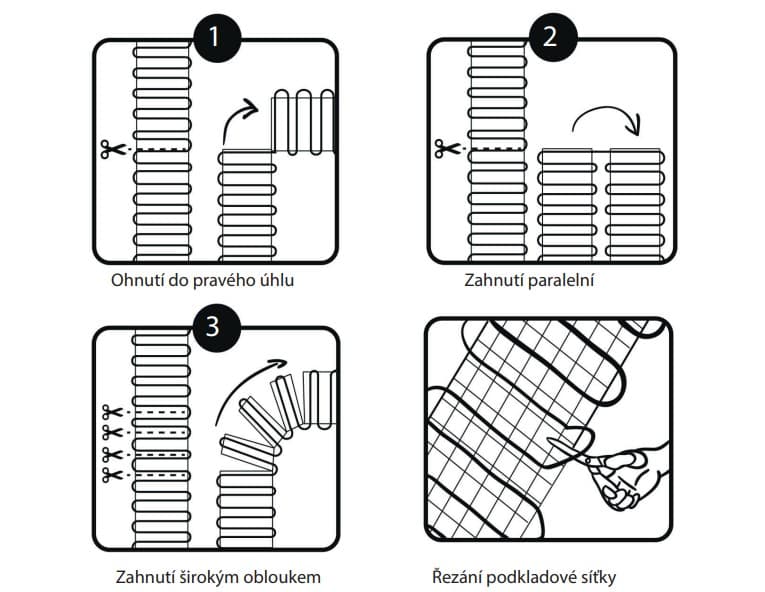 1

Ohnutí do pravého úhlu

2

Zahnutí paralelní

3

Zahnutí širokým obloukem

Řezání podkladové síťky