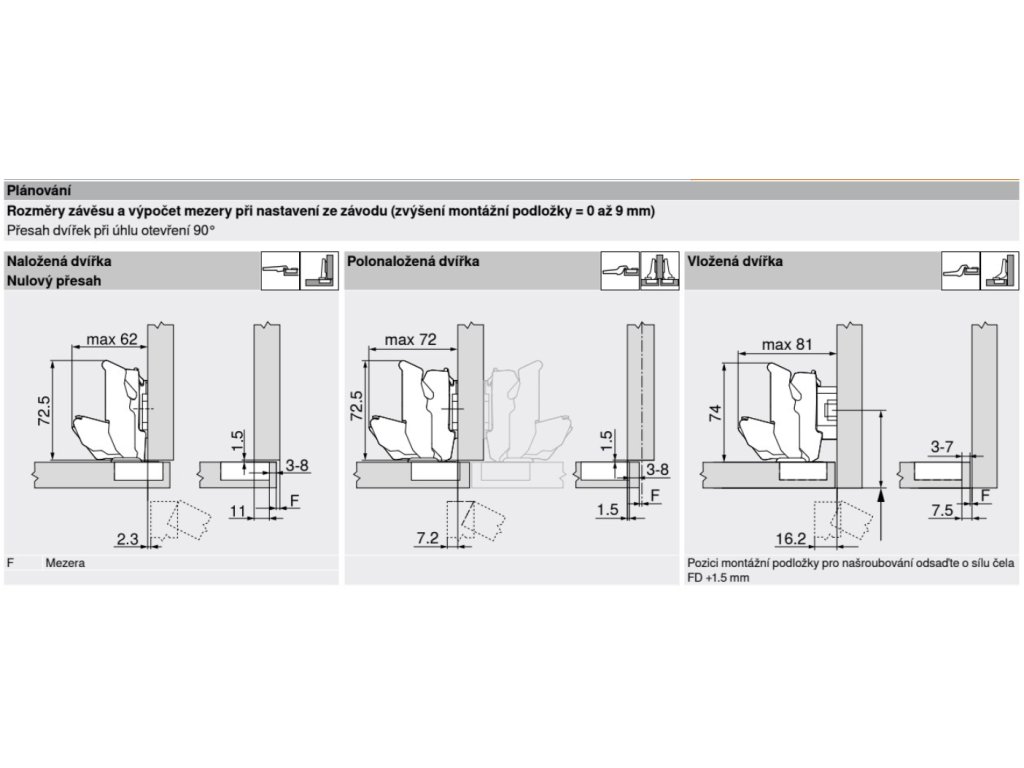 Plánování

Rozměry závěsu a výpočet mezery při nastavení ze závodu (zvýšení montážní podložky = 0 až 9 mm)

Přesah dvířek při úhlu otevření 90°

Naložená dvířka
Nulový přesah

max 62

72.5

1.5

3-8

F

11

2.3

F Mezera

Polonaložená dvířka

max 72

72.5

1.5

3-8

F

1.5

7.2

Vložená dvířka

max 81

74

3-7

F

7.5

16.2

Pozici montážní podložky pro našroubování odsaďte o sílu čela FD +1.5 mm