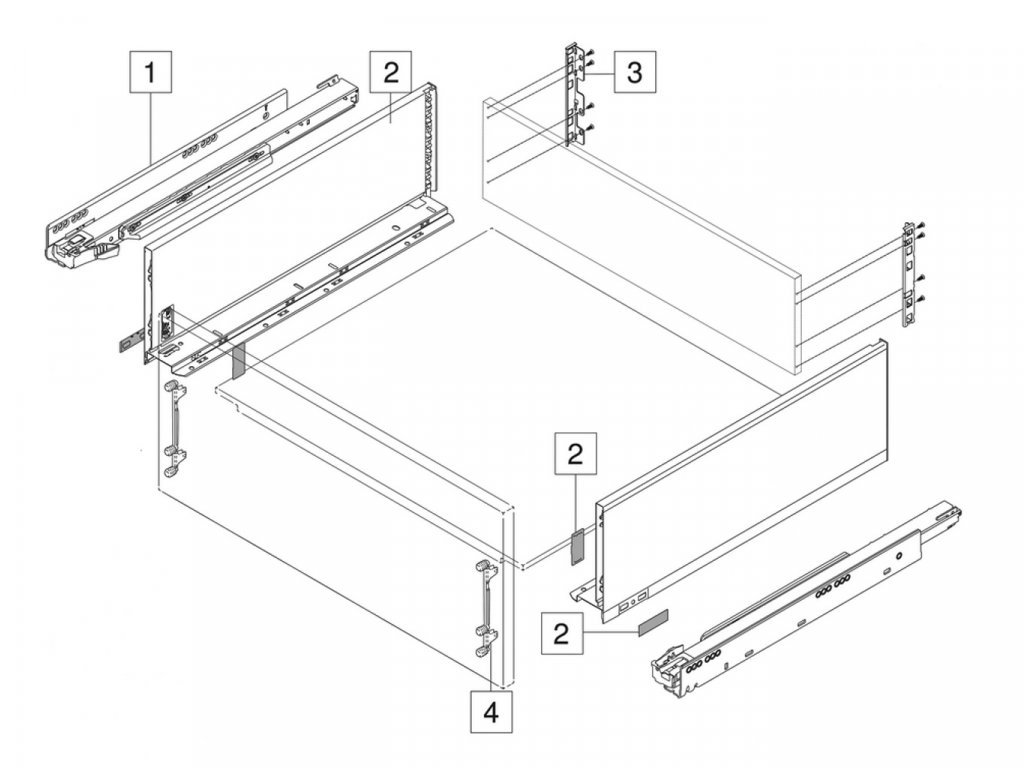 1
2
3
2
2
4