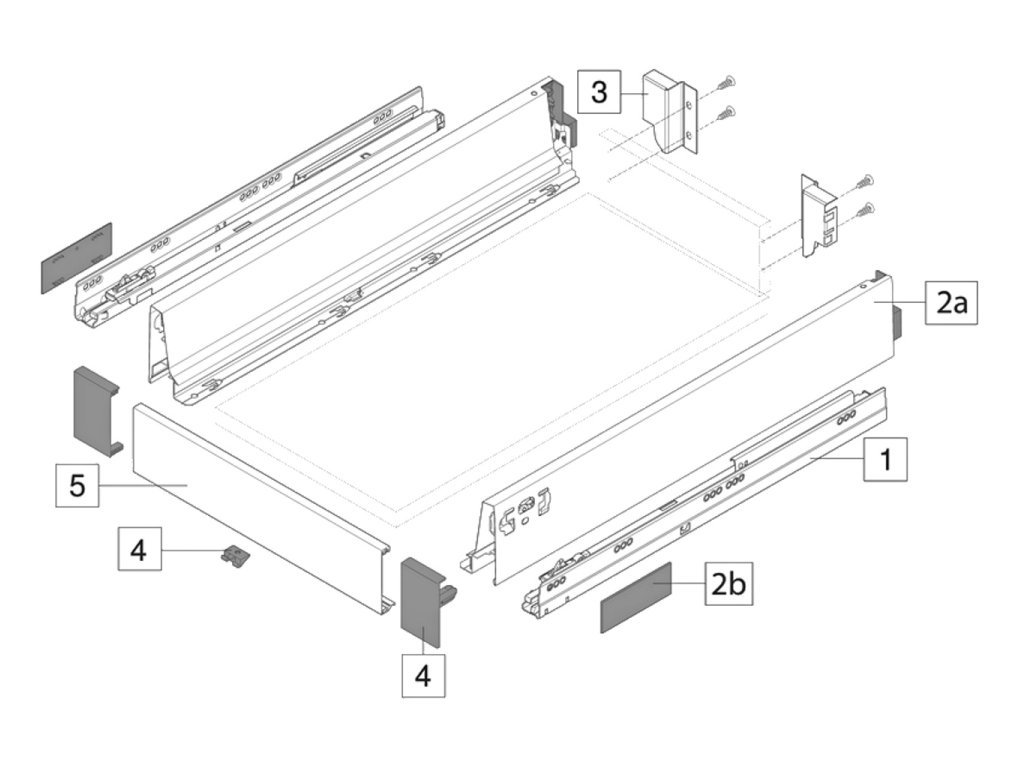 3

2a

1

5

4

2b

4