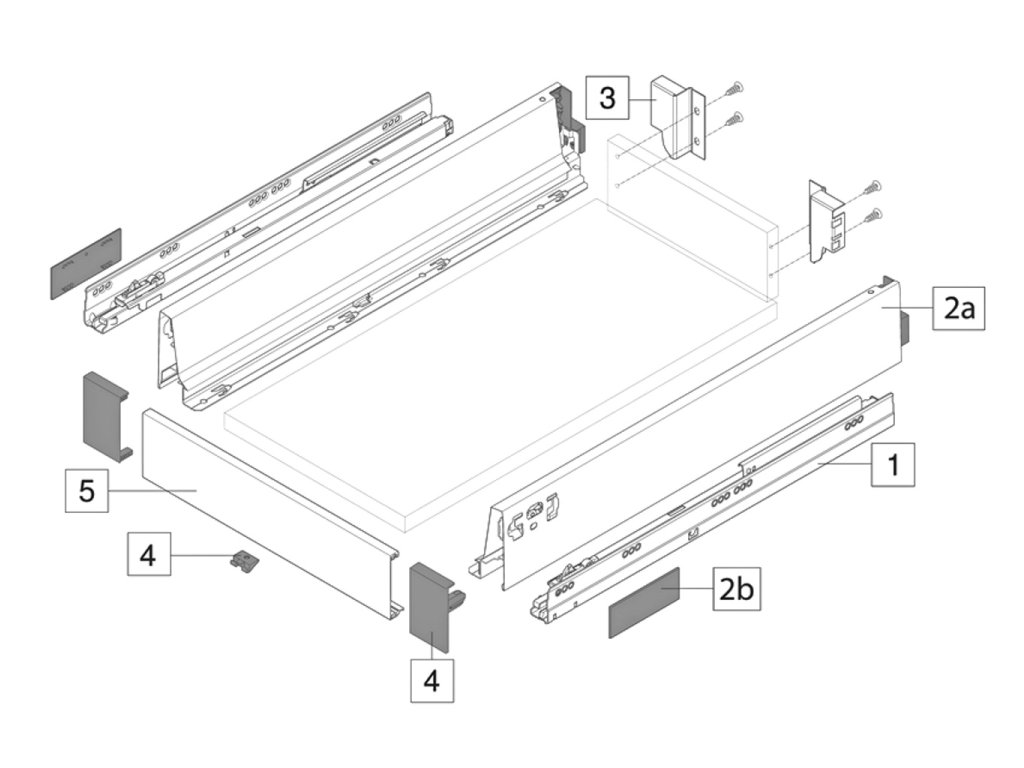 3

2a

1

5

4

2b

4