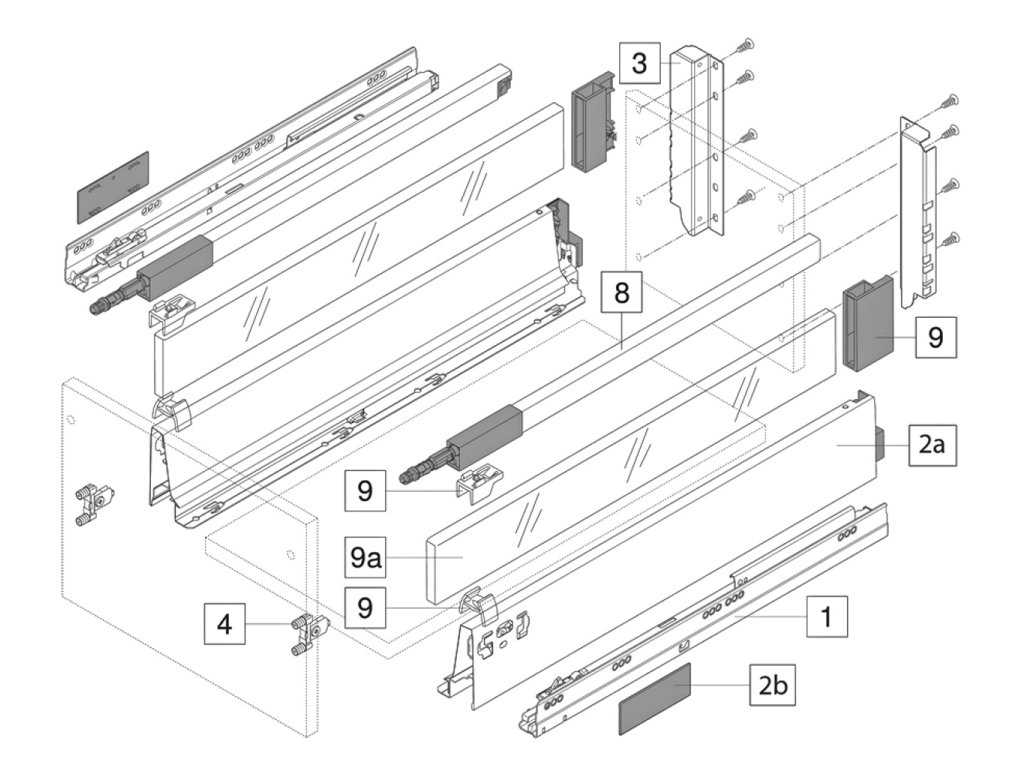 3
8
9
2a
9
9a
9
4
1
2b