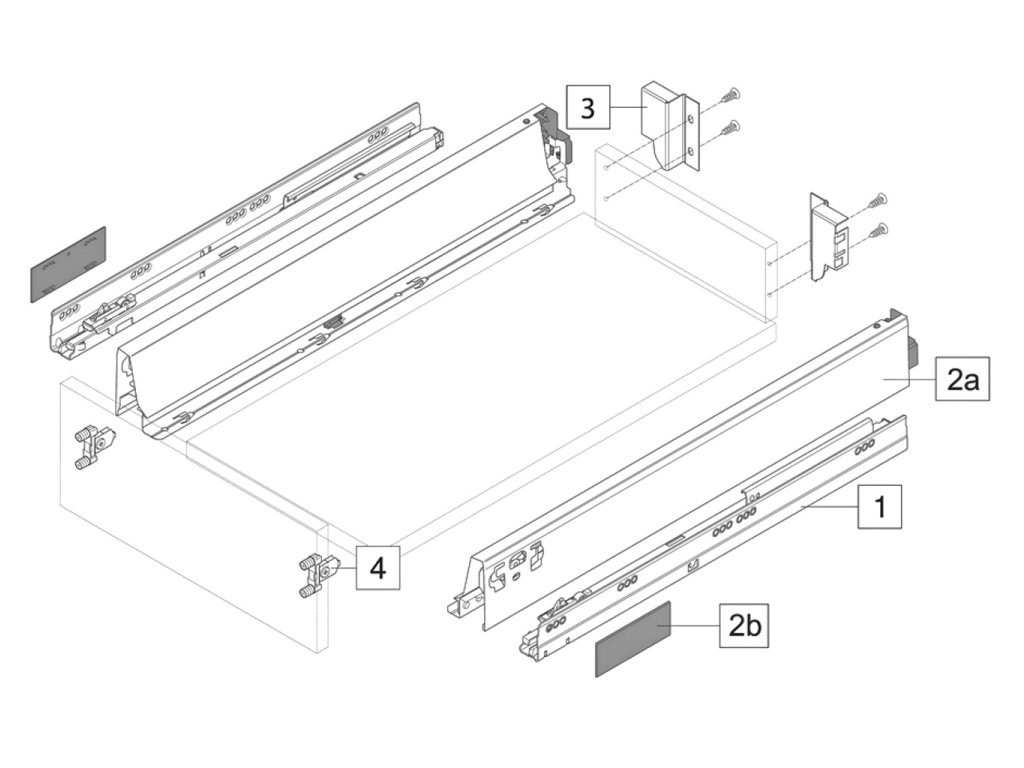 3

2a

1

4

2b