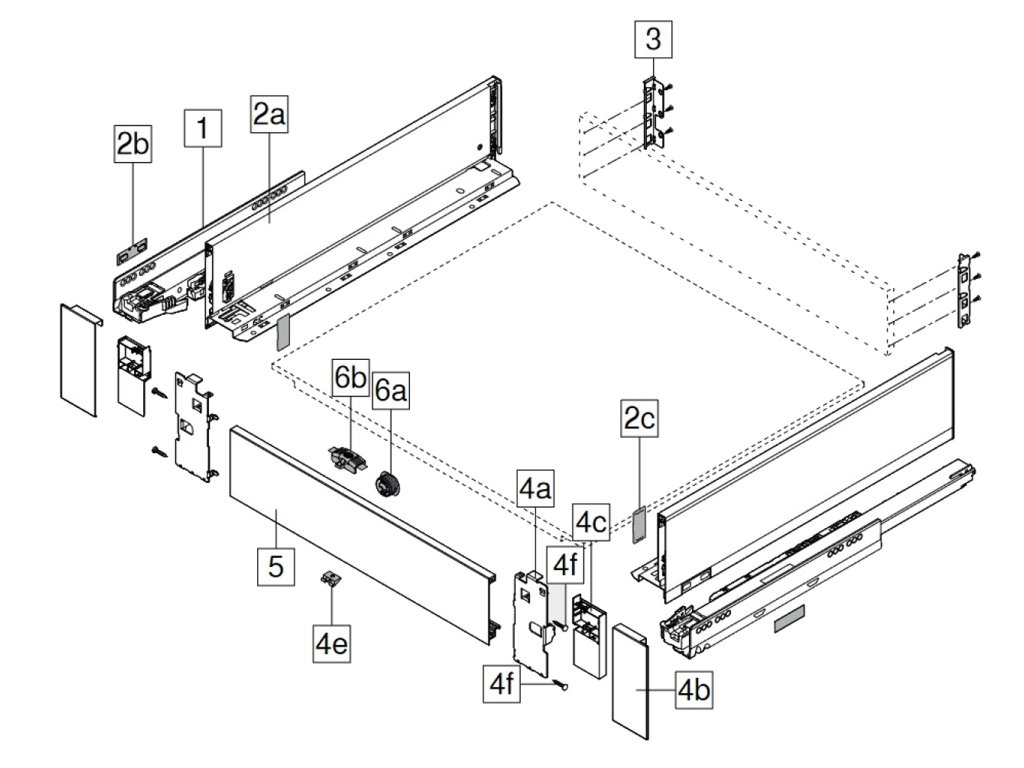 3
2b
1
2a
6b
6a
2c
4a
4c
4f
5
4e
4f
4b