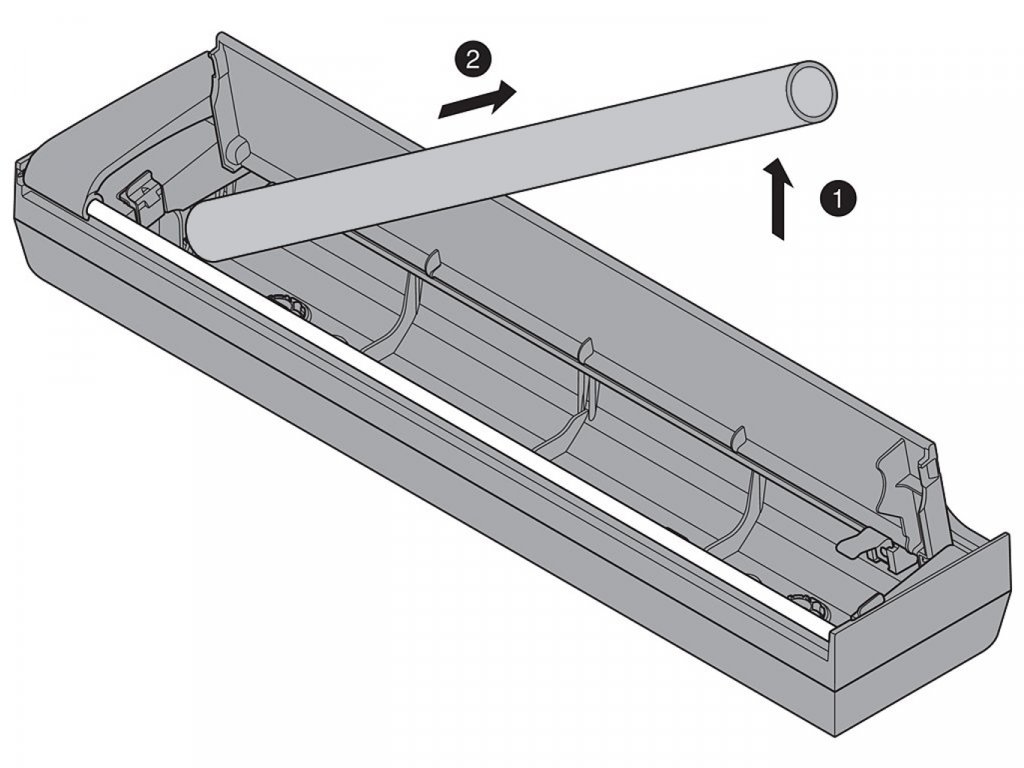 2

1