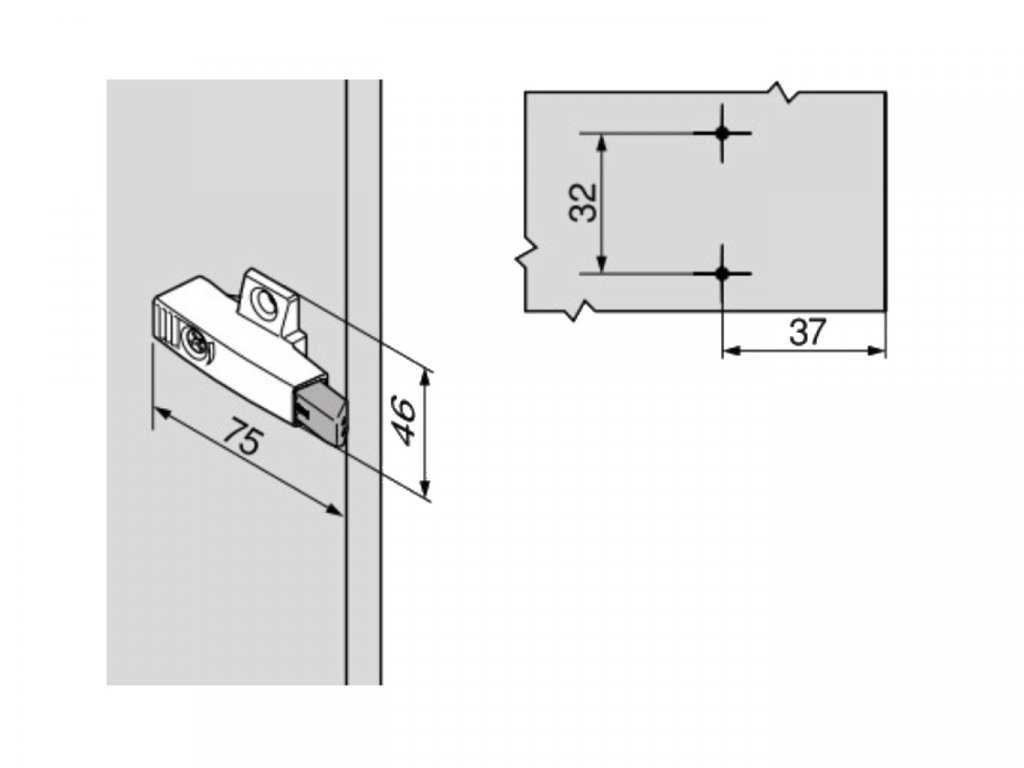 75
46
32
37