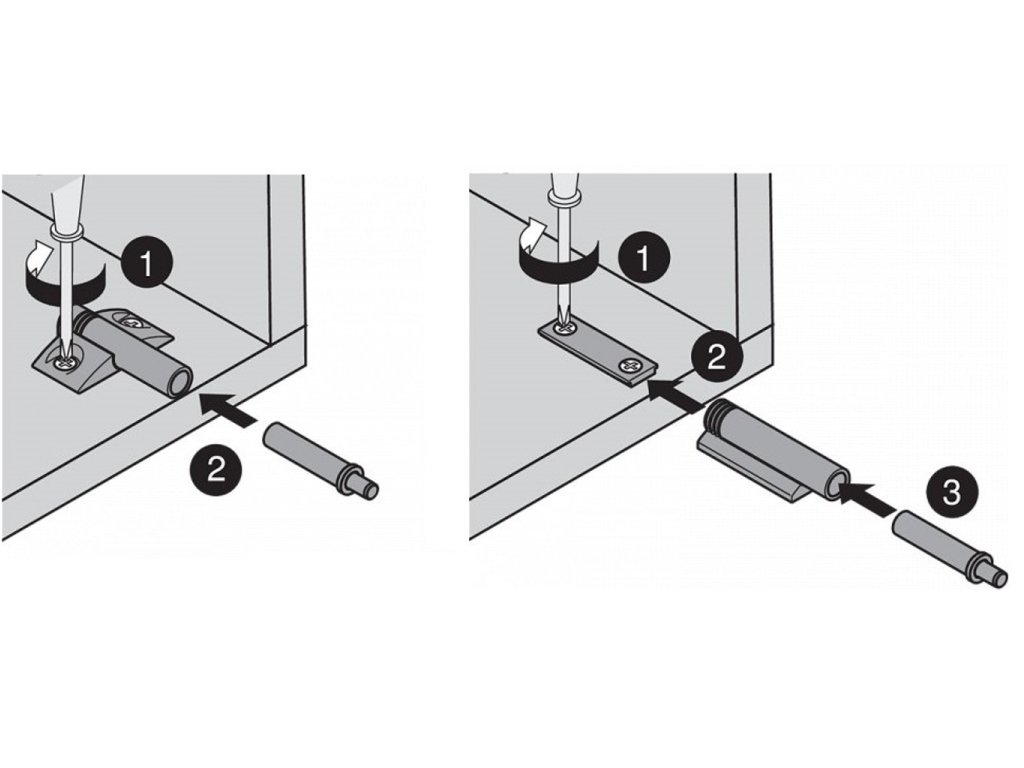 1
2
1
2
3