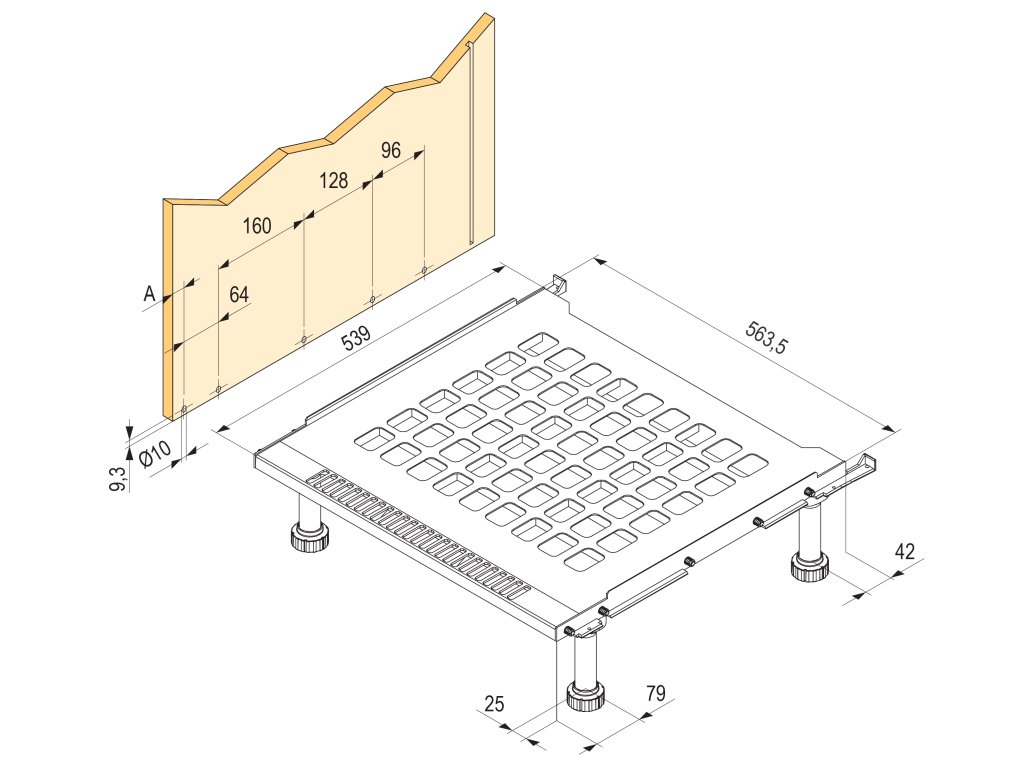 96
128
160
A
64
539
563,5
9,3
Ø10
42
25
79