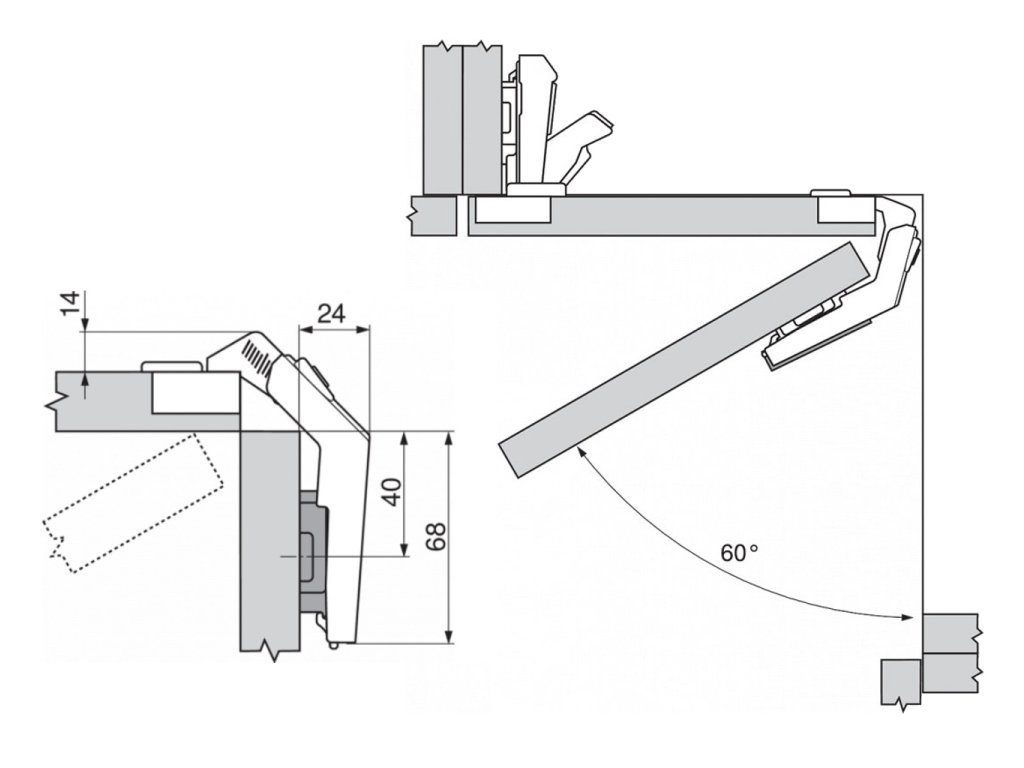 14

24

40

68

60°