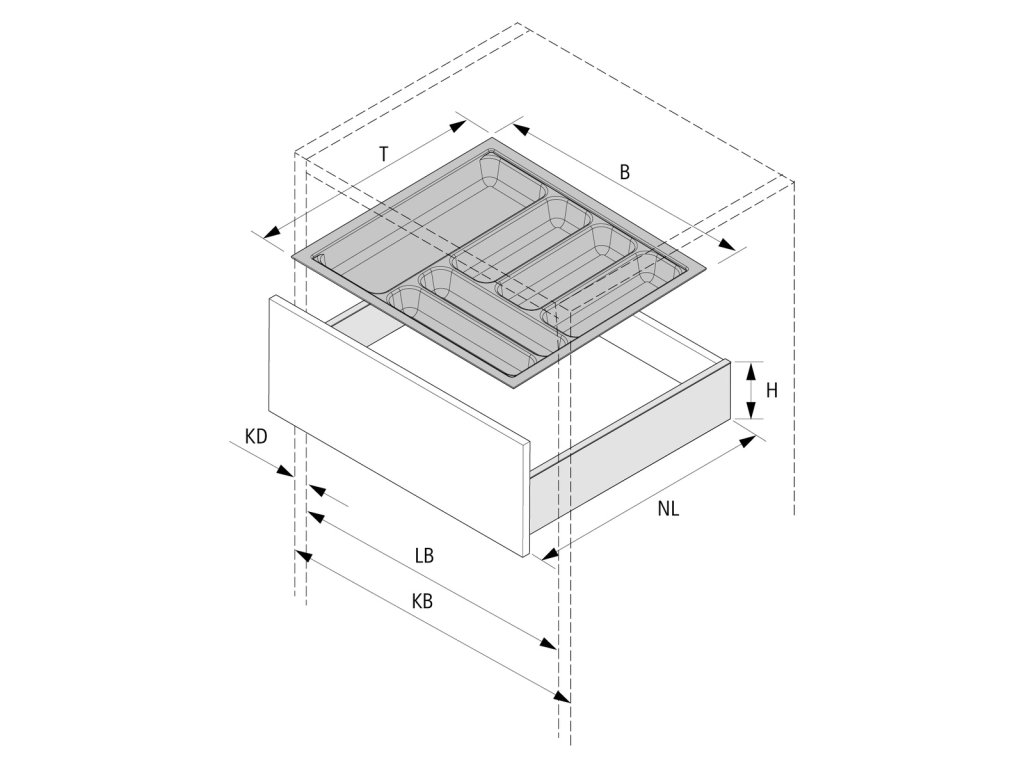 T
B
H
KD
NL
LB
KB