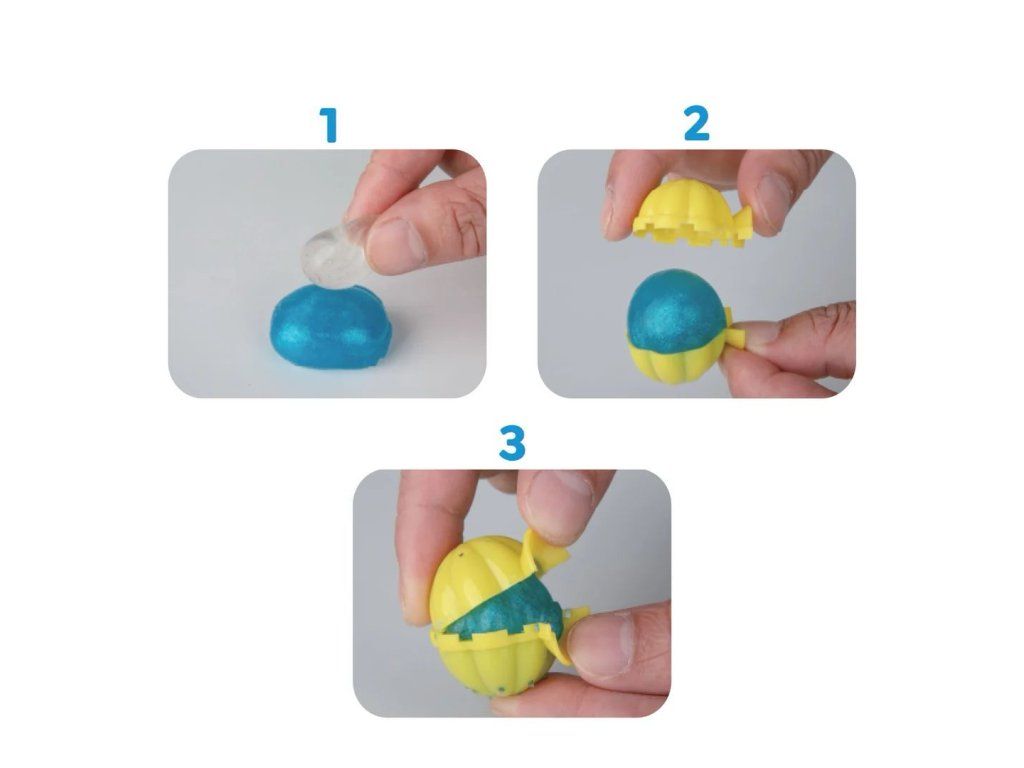 1

2

3