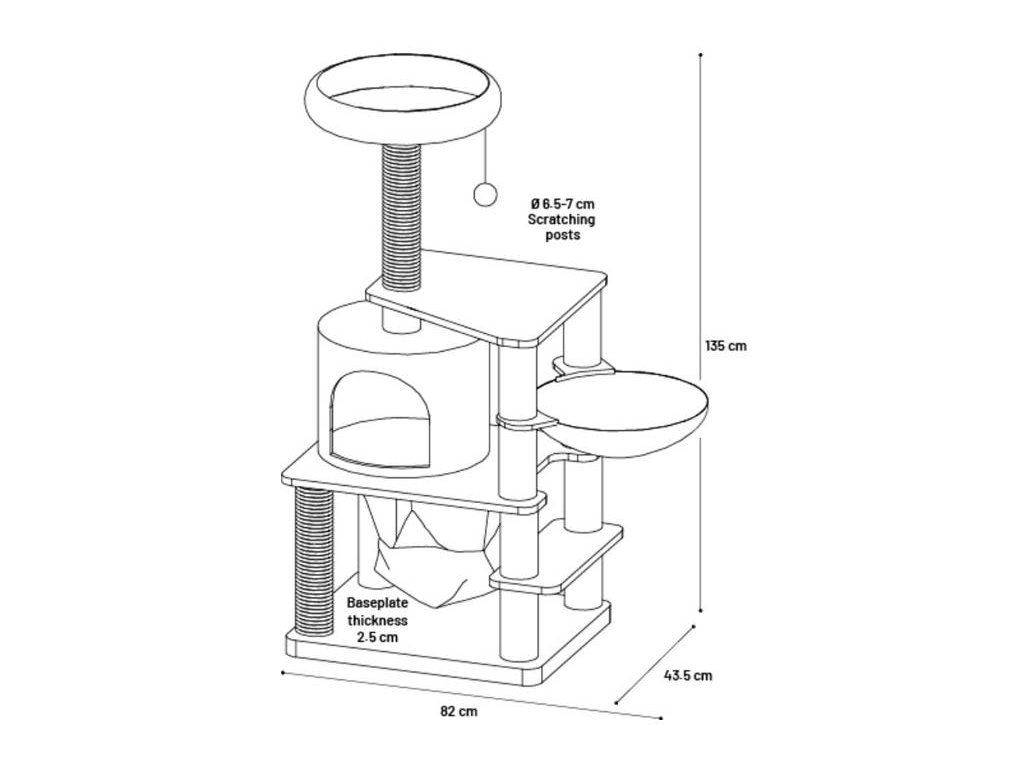 Ø 6.5-7 cm
Scratching
posts

135 cm

Baseplate
thickness
2.5 cm

43.5 cm

82 cm