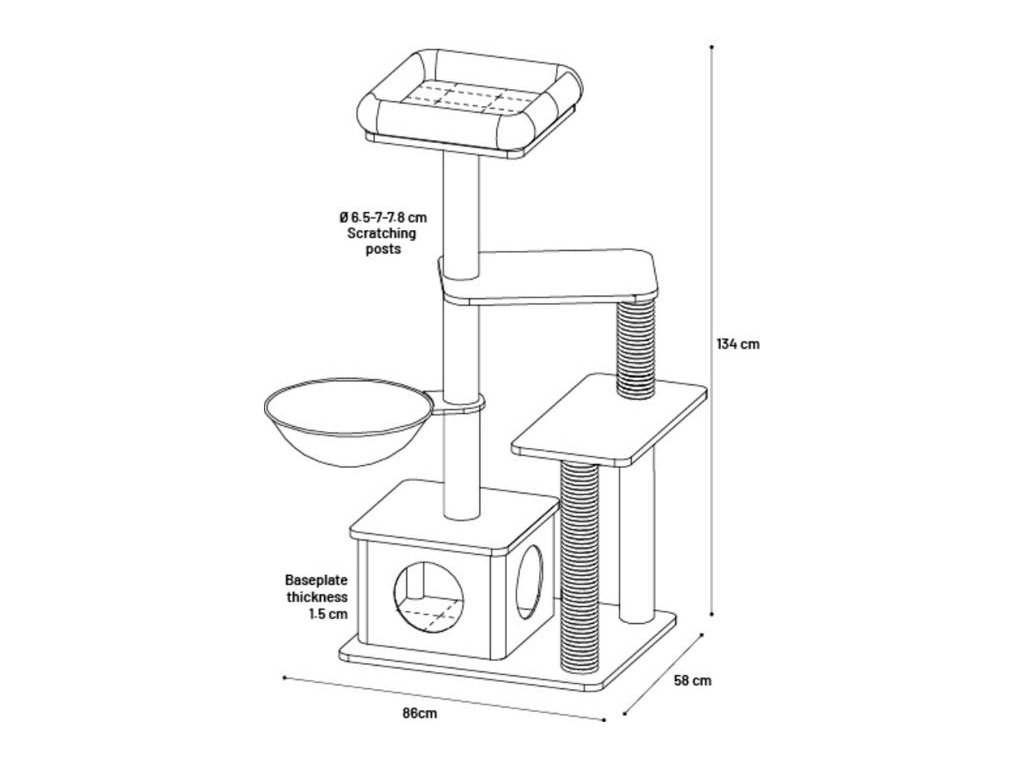 Ø 6.5-7-7.8 cm
Scratching
posts

134 cm

Baseplate
thickness
1.5 cm

58 cm

86cm