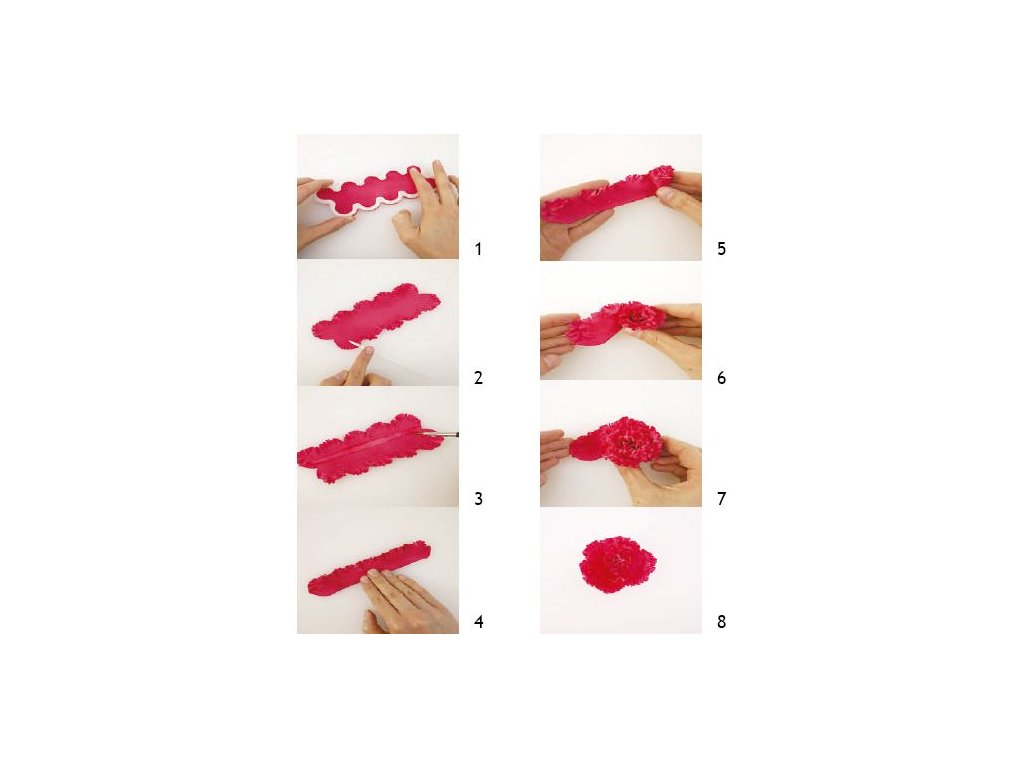 1
2
3
4
5
6
7
8