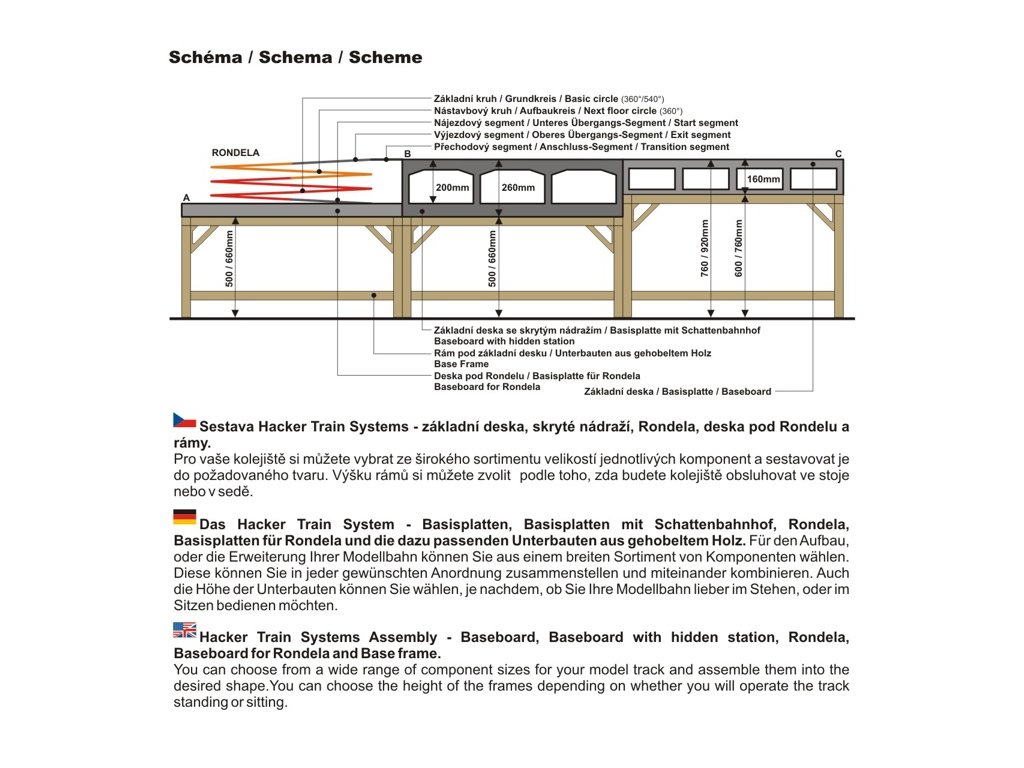 Schéma / Schema / Scheme

Základní kruh / Grundkreis / Basic circle (360°/540°)
Nástavbový kruh / Aufbaukreis / Next floor circle (360°)
Nájezdový segment / Unteres Übergangs-Segment / Start segment
Výjezdový segment / Oberes Übergangs-Segment / Exit segment
Přechodový segment / Anschluss-Segment / Transition segment

RONDELA
A
B
C
200mm
260mm
160mm
500 / 660mm
500 / 660mm
760 / 920mm
600 / 760mm

Základní deska se skrytým nádražím / Basisplatte mit Schattenbahnhof
Baseboard with hidden station
Rám pod základní desku / Unterbauten aus gehobeltem Holz
Base Frame
Deska pod Rondelu / Basisplatte für Rondela
Baseboard for Rondela
Základní deska / Basisplatte / Baseboard

Sestava Hacker Train Systems - základní deska, skryté nádraží, Rondela, deska pod Rondelu a rámy.
Pro vaše kolejiště si můžete vybrat ze širokého sortimentu velikostí jednotlivých komponent a sestavovat je do požadovaného tvaru. Výšku rámů si můžete zvolit podle toho, zda budete kolejiště obsluhovat ve stoje nebo v sedě.

Das Hacker Train System - Basisplatten, Basisplatten mit Schattenbahnhof, Rondela, Basisplatten für Rondela und die dazu passenden Unterbauten aus gehobeltem Holz. Für den Aufbau, oder die Erweiterung Ihrer Modellbahn können Sie aus einem breiten Sortiment von Komponenten wählen. Diese können Sie in jeder gewünschten Anordnung zusammenstellen und miteinander kombinieren. Auch die Höhe der Unterbauten können Sie wählen, je nachdem, ob Sie Ihre Modellbahn lieber im Stehen, oder im Sitzen bedienen möchten.

Hacker Train Systems Assembly - Baseboard, Baseboard with hidden station, Rondela, Baseboard for Rondela and Base frame.
You can choose from a wide range of component sizes for your model track and assemble them into the desired shape.You can choose the height of the frames depending on whether you will operate the track standing or sitting.