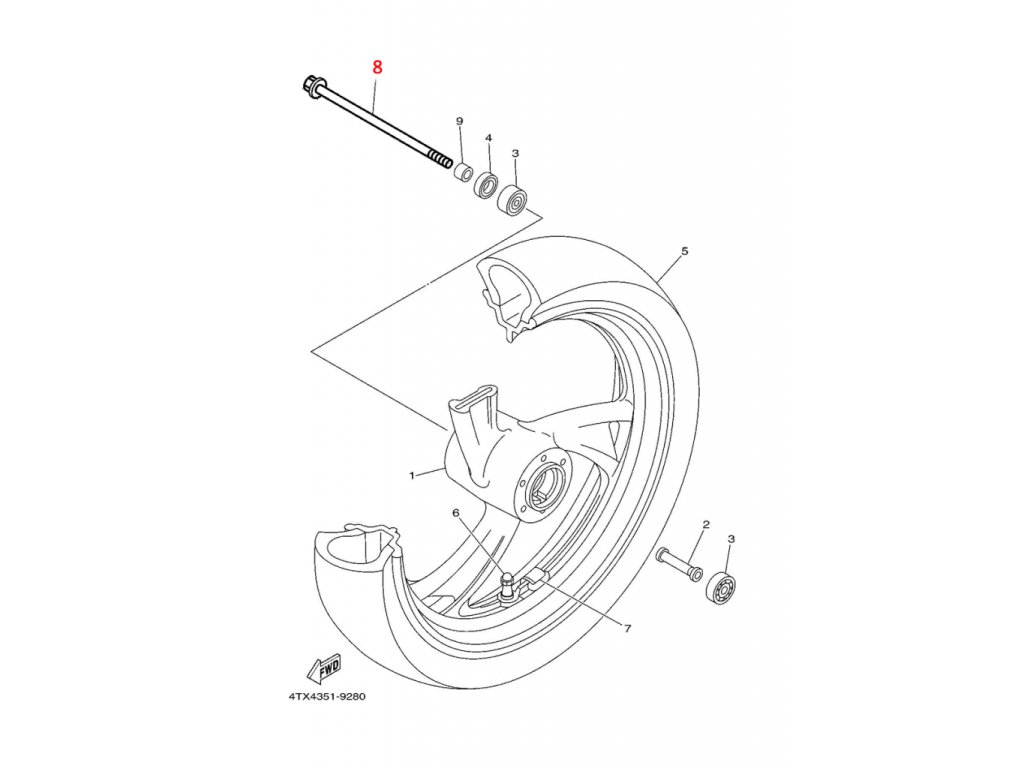 8
9
4
3
5
1
6
2
3
7
FWD
4TX4351-9280