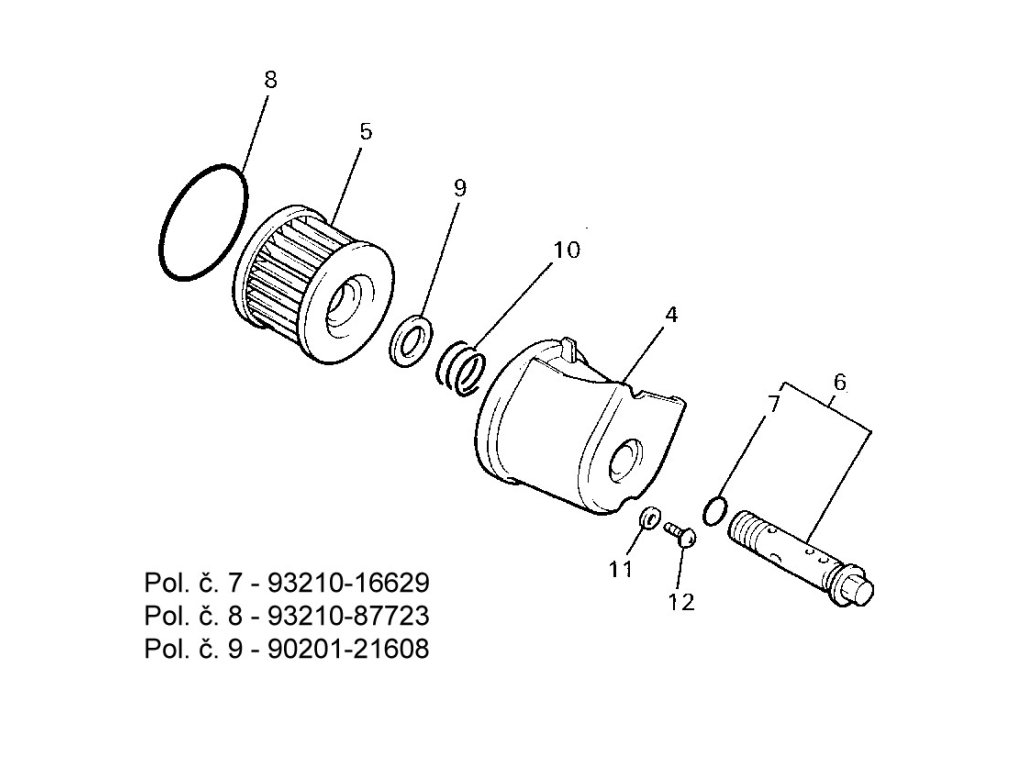 8
5
9
10
4
6
7
11
12

Pol. č. 7 - 93210-16629
Pol. č. 8 - 93210-87723
Pol. č. 9 - 90201-21608