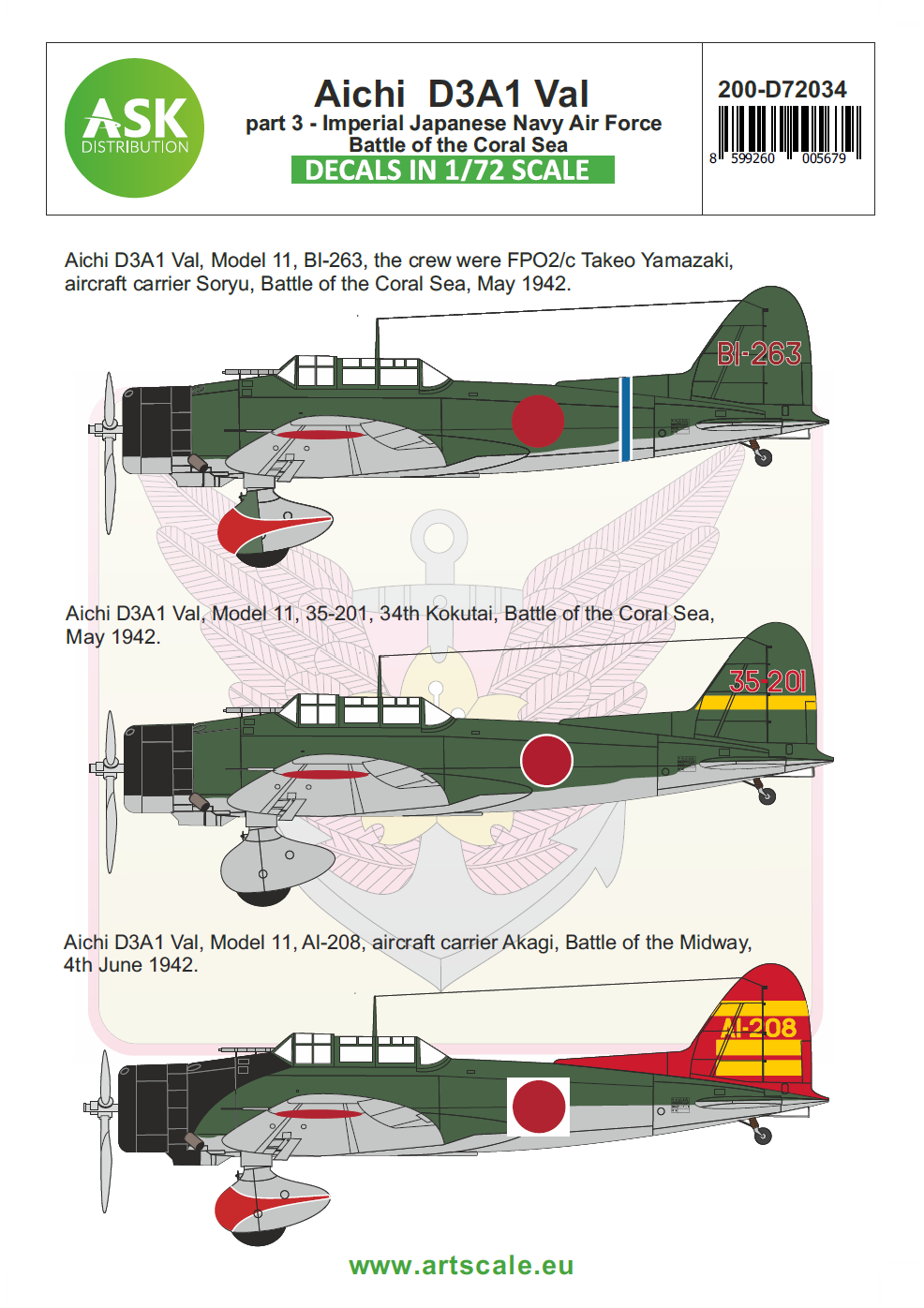 ASK
DISTRIBUTION

Aichi D3A1 Val
part 3 - Imperial Japanese Navy Air Force
Battle of the Coral Sea
DECALS IN 1/72 SCALE

200-D72034
8 599260 005679

Aichi D3A1 Val, Model 11, BI-263, the crew were FPO2/c Takeo Yamazaki, aircraft carrier Soryu, Battle of the Coral Sea, May 1942.

BI-263

Aichi D3A1 Val, Model 11, 35-201, 34th Kokutai, Battle of the Coral Sea, May 1942.

35-201

Aichi D3A1 Val, Model 11, AI-208, aircraft carrier Akagi, Battle of the Midway, 4th June 1942.

AI-208

www.artscale.eu