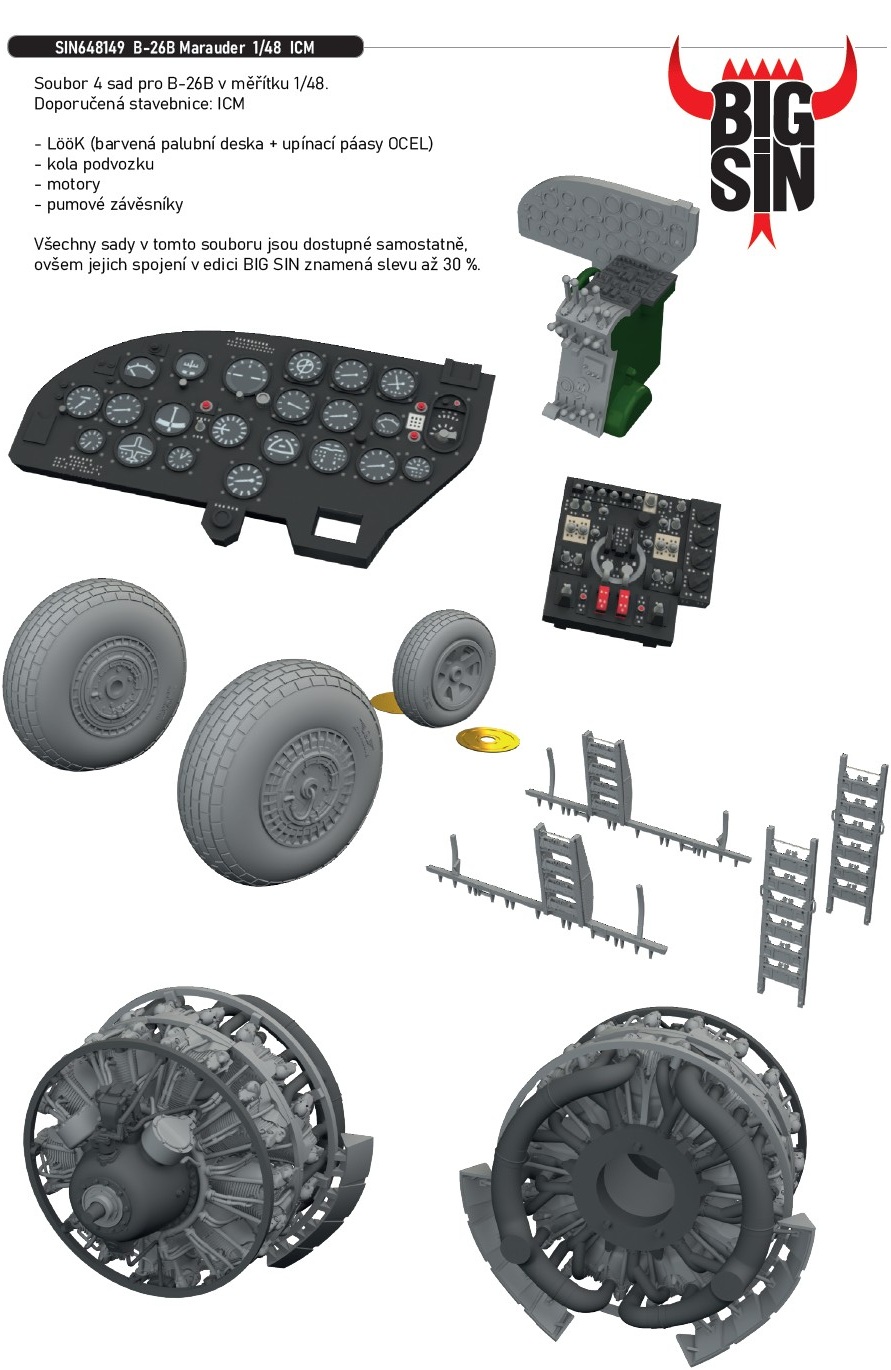 SIN648149 B-26B Marauder 1/48 ICM

BIG SIN

Soubor 4 sad pro B-26B v měřítku 1/48.
Doporučená stavebnice: ICM

- LööK (barvená palubní deska + upínací páasy OCEL)
- kola podvozku
- motory
- pumové závěsníky

Všechny sady v tomto souboru jsou dostupné samostatně, ovšem jejich spojení v edici BIG SIN znamená slevu až 30 %.