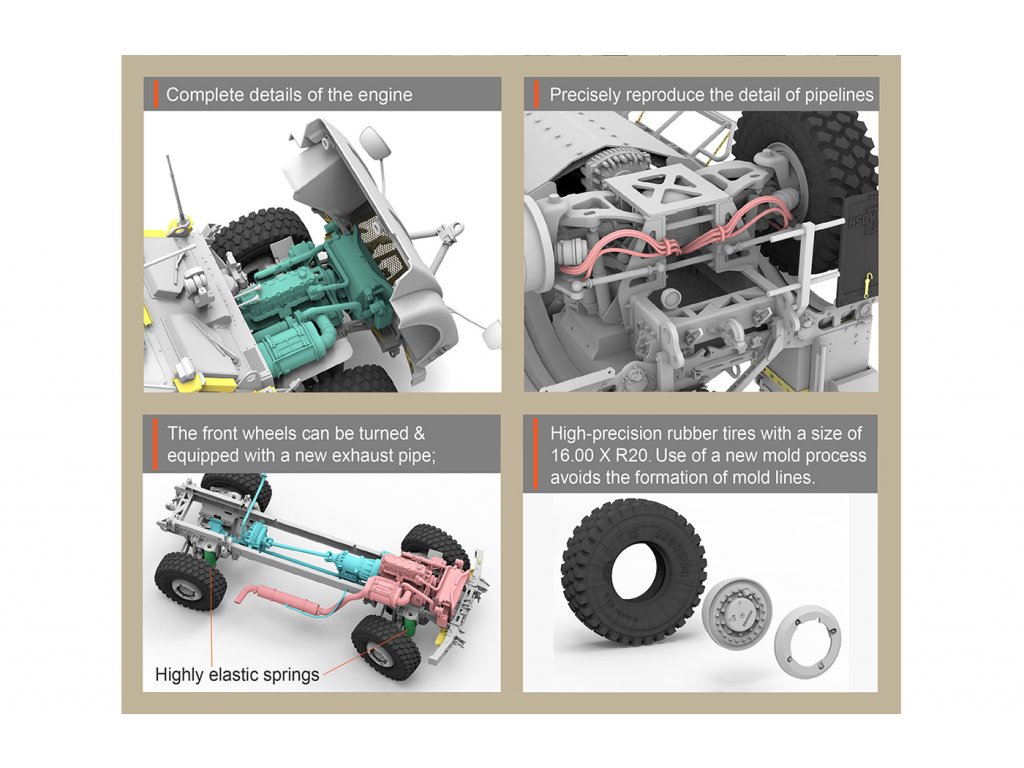 Complete details of the engine

Precisely reproduce the detail of pipelines

The front wheels can be turned & equipped with a new exhaust pipe;

Highly elastic springs

High-precision rubber tires with a size of 16.00 X R20. Use of a new mold process avoids the formation of mold lines.