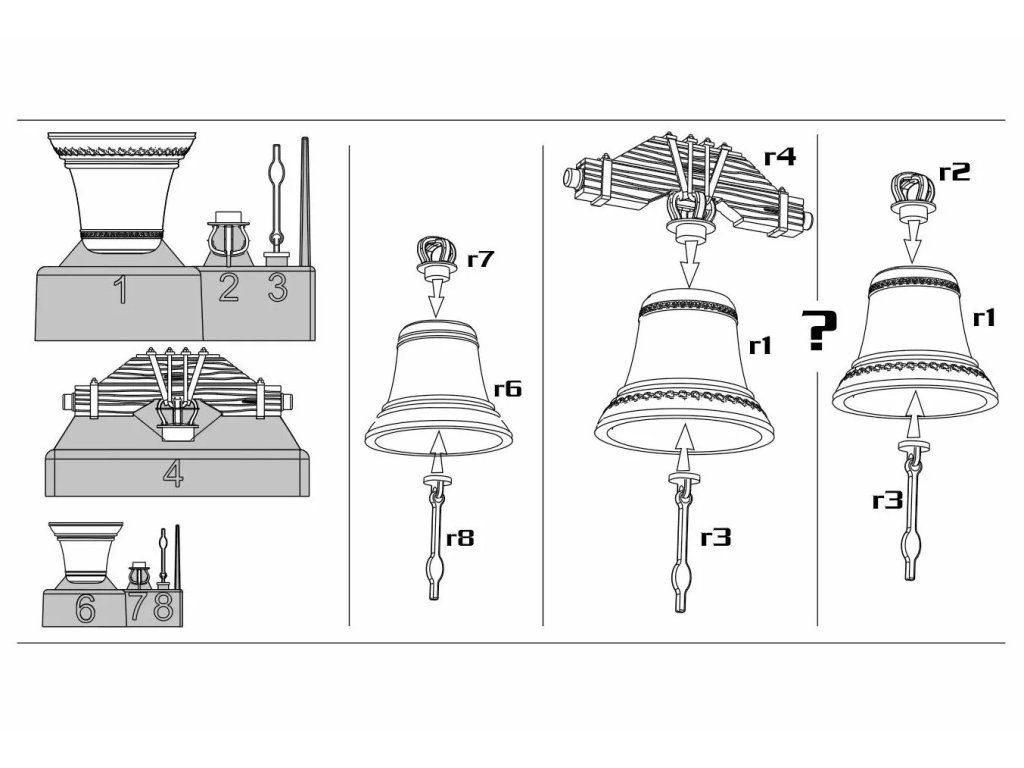 1 2 3

4

6 7 8

r7

r6

r8

r4

r1

r3

?

r2

r1

r3