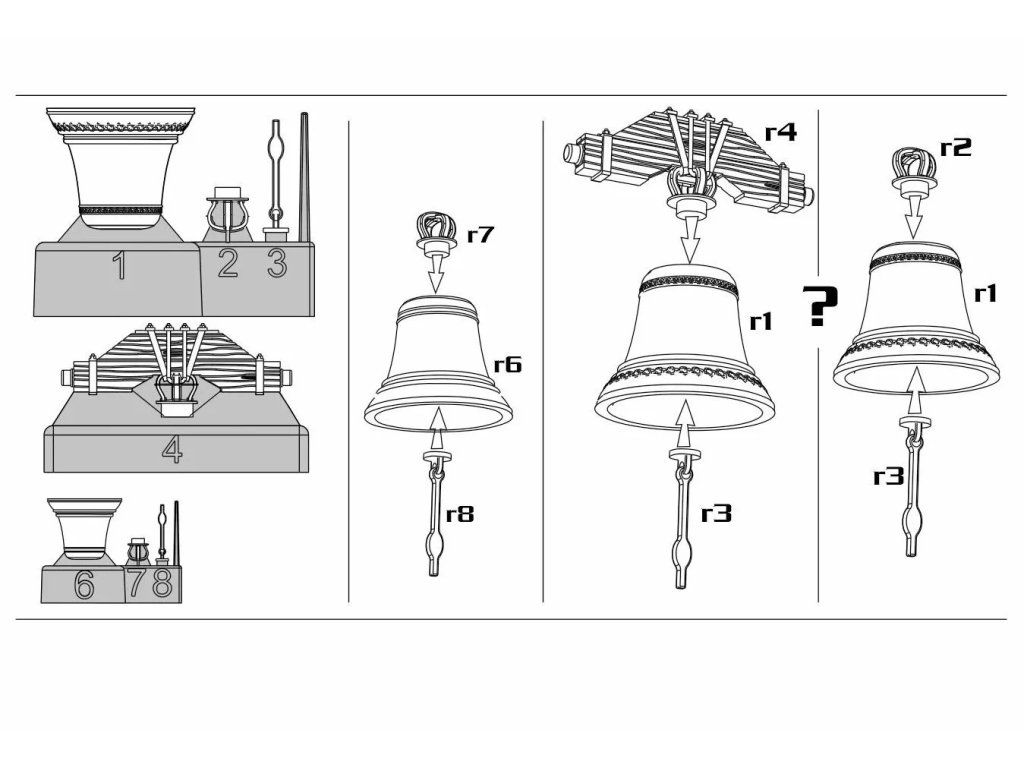 1 2 3

4

6 7 8

r7

r6

r8

r4

r1

r3

?

r2

r1

r3