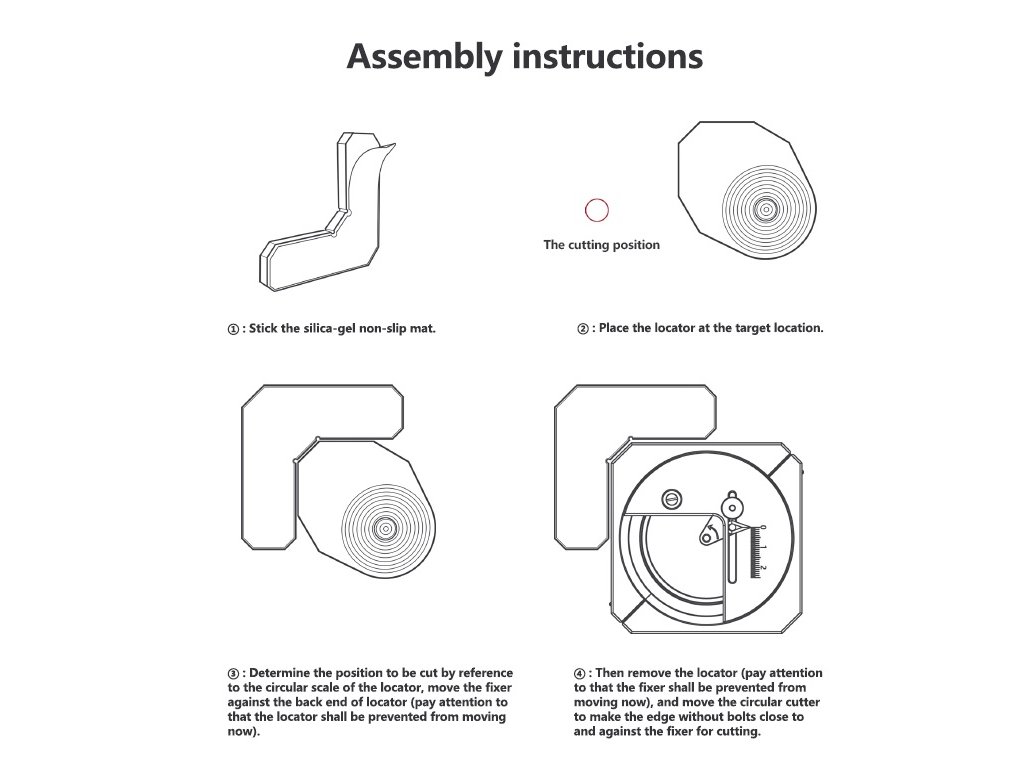 Assembly instructions

The cutting position

① : Stick the silica-gel non-slip mat.

② : Place the locator at the target location.

0
1
2

③ : Determine the position to be cut by reference to the circular scale of the locator, move the fixer against the back end of locator (pay attention to that the locator shall be prevented from moving now).

④ : Then remove the locator (pay attention to that the fixer shall be prevented from moving now), and move the circular cutter to make the edge without bolts close to and against the fixer for cutting.