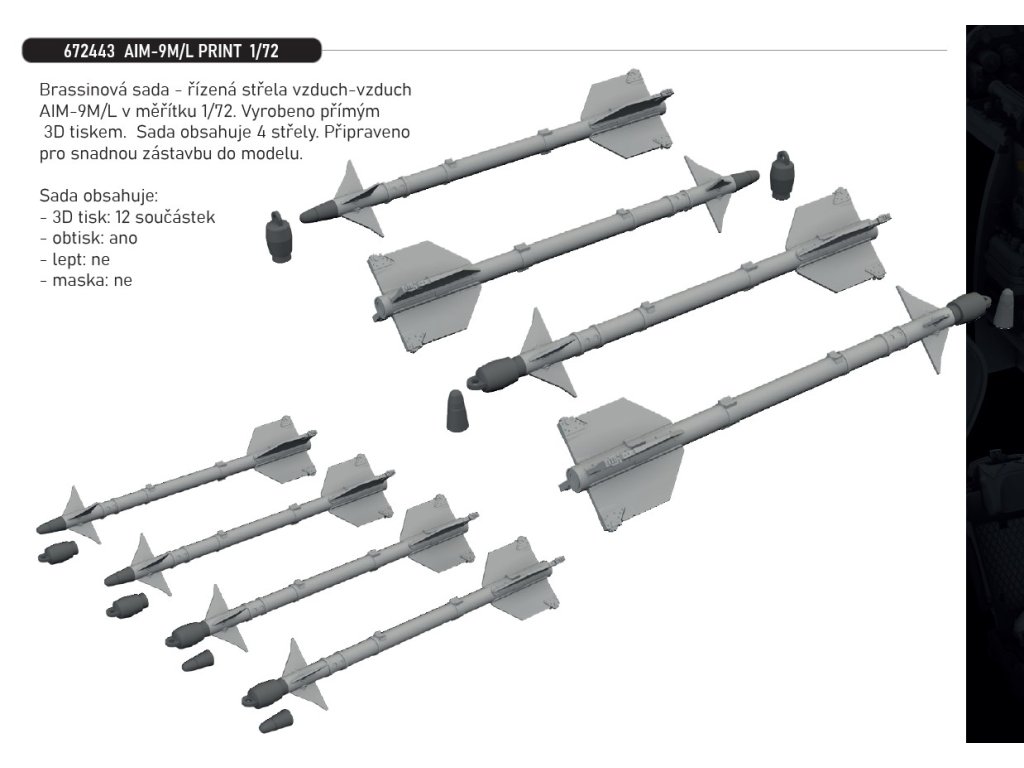 672443 AIM-9M/L PRINT 1/72

Brassinová sada - řízená střela vzduch-vzduch AIM-9M/L v měřítku 1/72. Vyrobeno přímým 3D tiskem. Sada obsahuje 4 střely. Připraveno pro snadnou zástavbu do modelu.

Sada obsahuje:
- 3D tisk: 12 součástek
- obtisk: ano
- lept: ne
- maska: ne