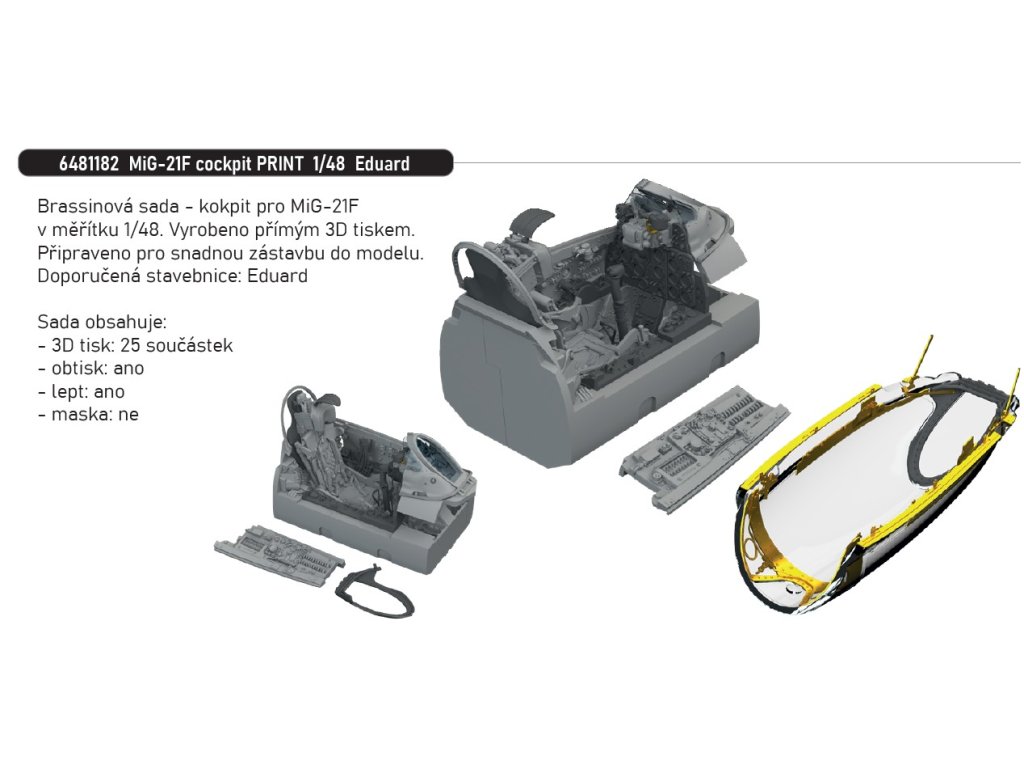 6481182 MiG-21F cockpit PRINT 1/48 Eduard

Brassinová sada - kokpit pro MiG-21F v měřítku 1/48. Vyrobeno přímým 3D tiskem. Připraveno pro snadnou zástavbu do modelu. Doporučená stavebnice: Eduard

Sada obsahuje:
- 3D tisk: 25 součástek
- obtisk: ano
- lept: ano
- maska: ne